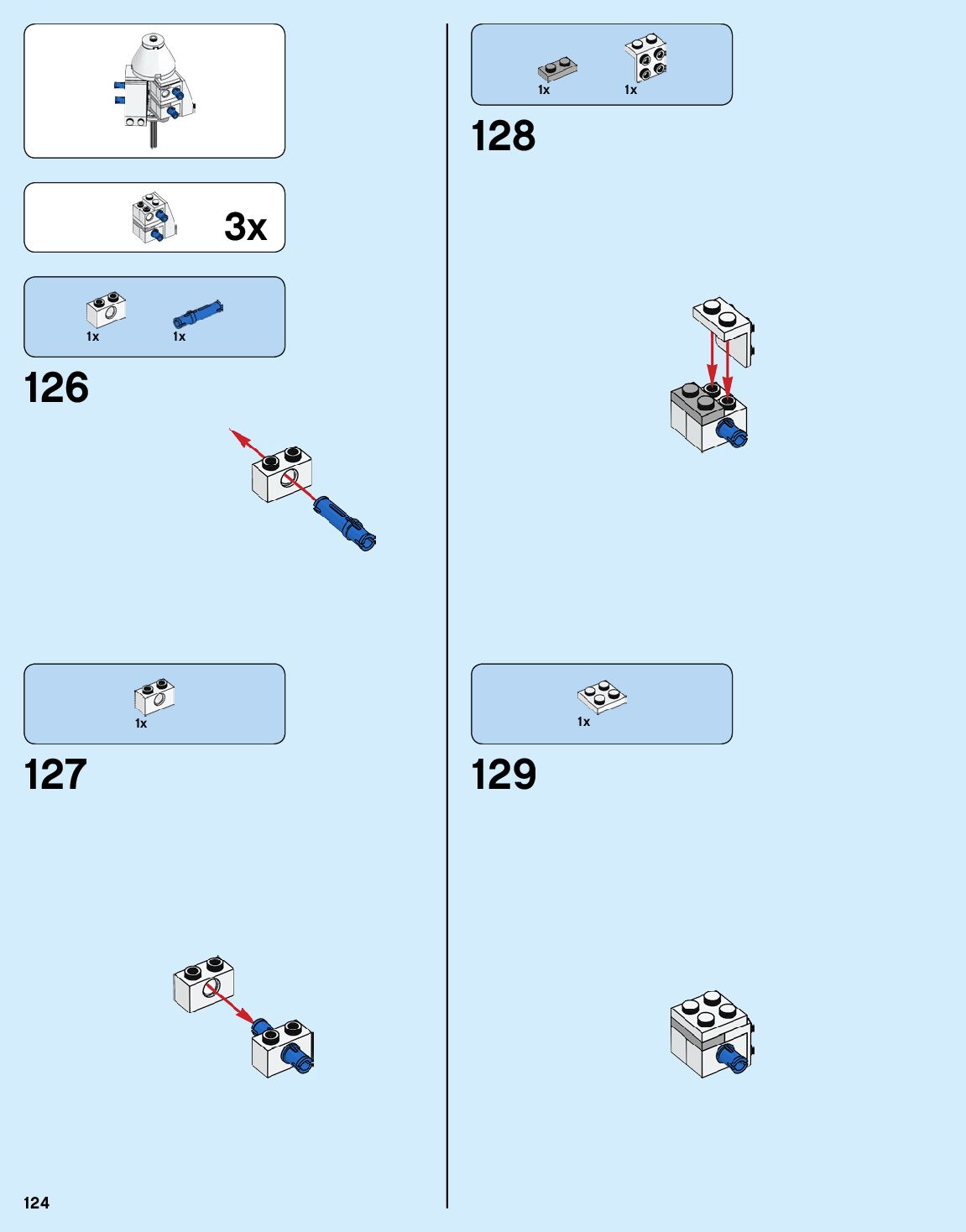 3x

1x 1x

126

1x

127

1x 1x

128

1x

129

124