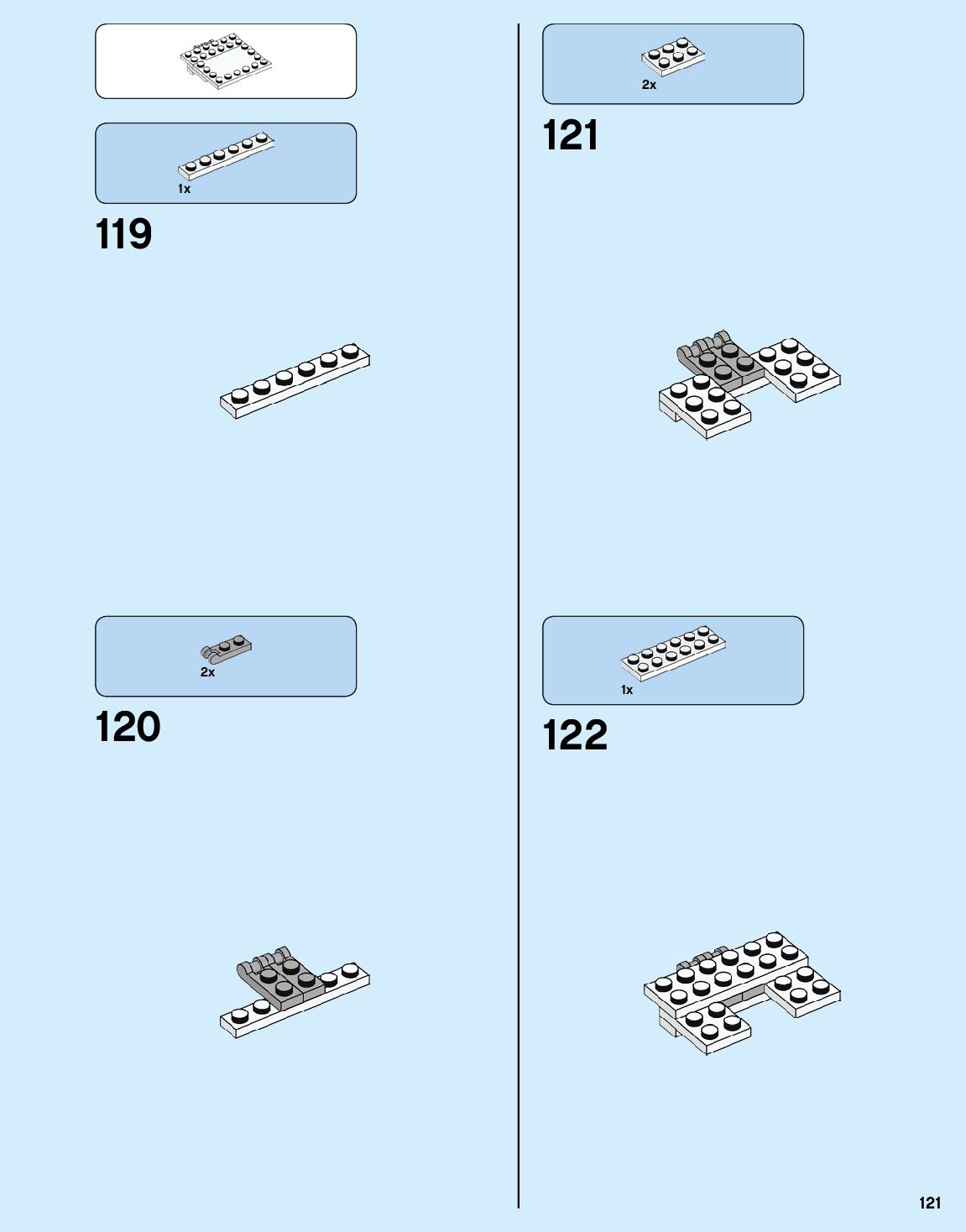 1x

119

2x

120

2x

121

1x

122

121