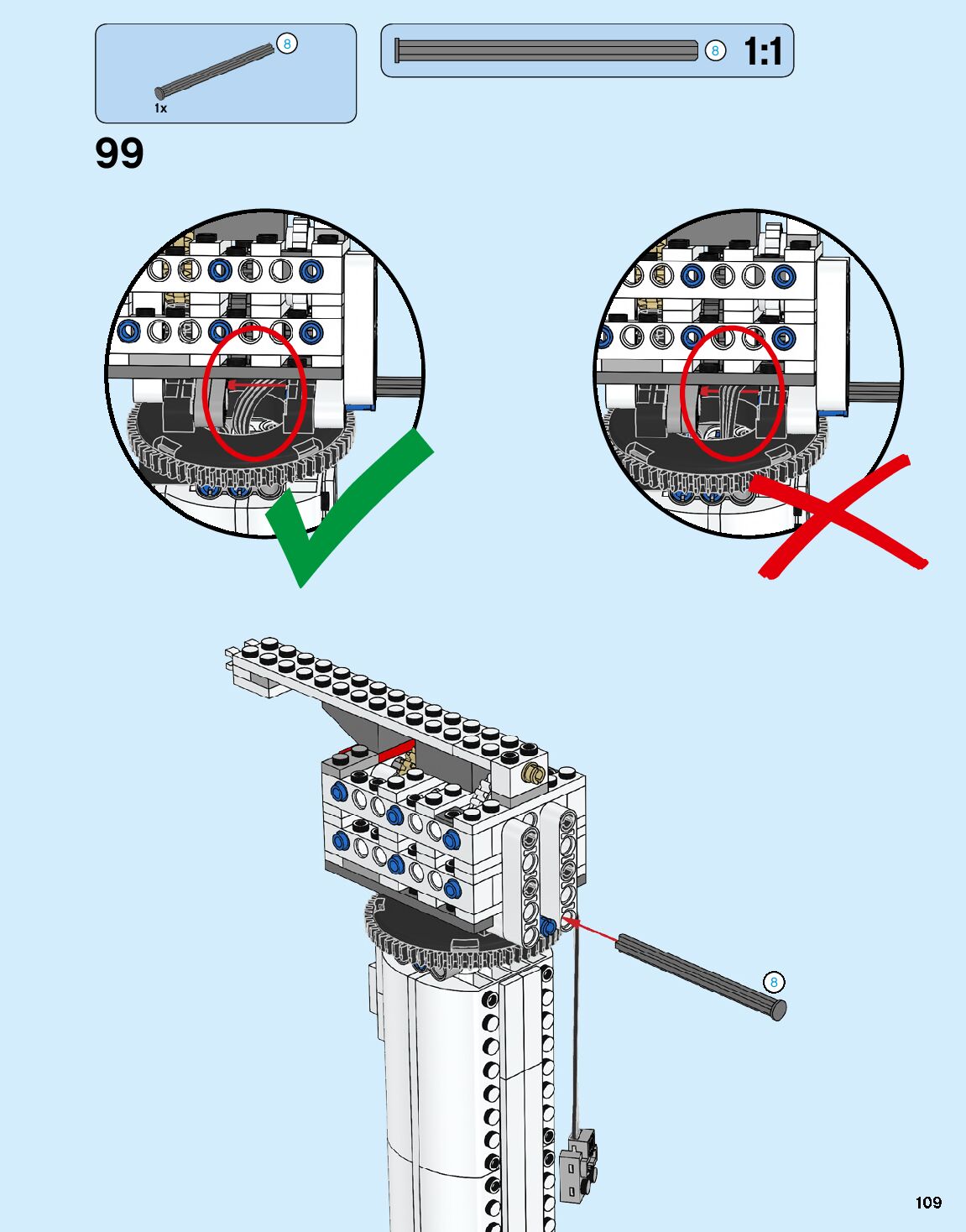 8
1x

8
1:1

99

8

109