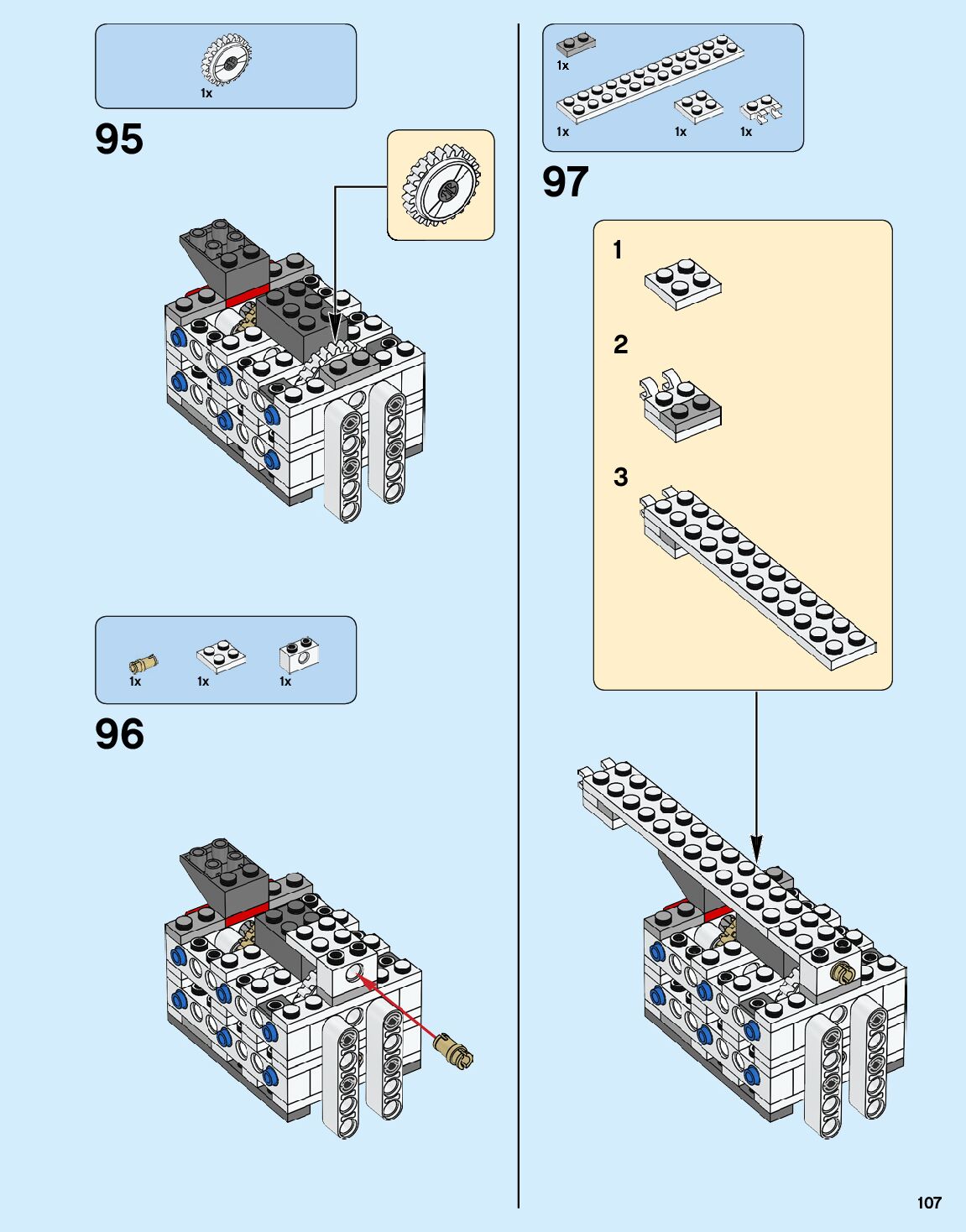 1x

95

1x
1x
1x

96

1x
1x
1x
1x

97

1

2

3

107