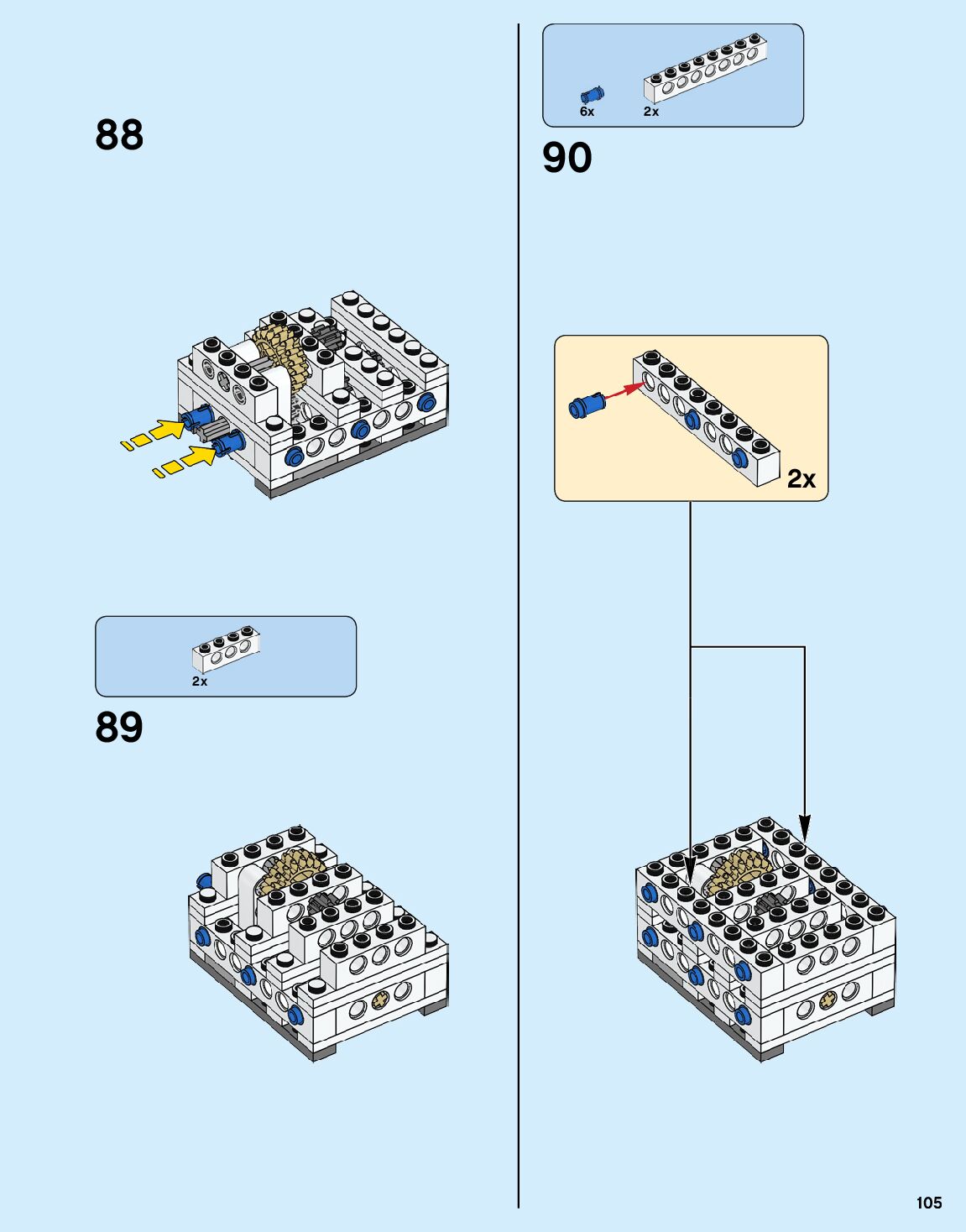 88

2x

89

6x 2x

90

2x

105