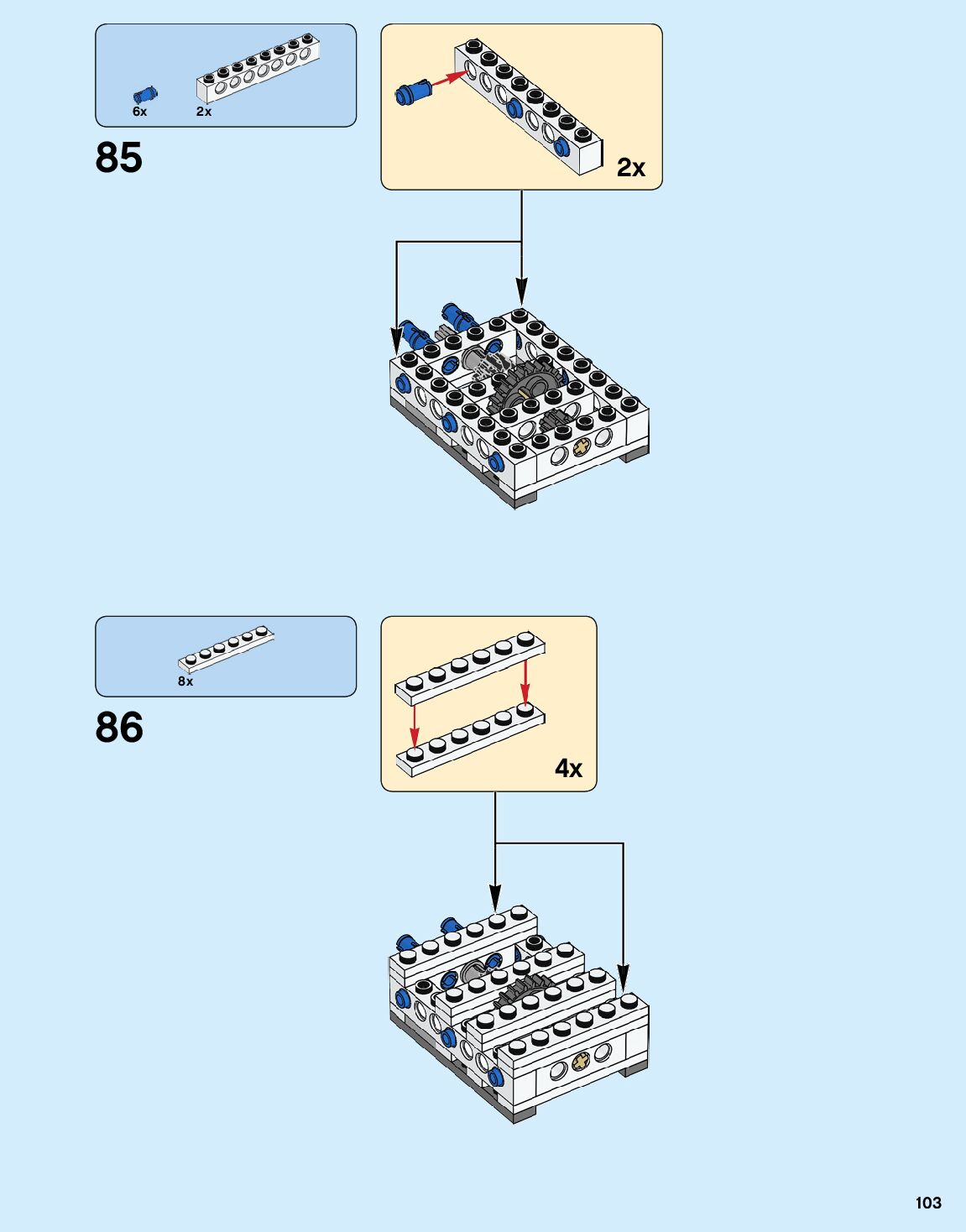 6x
2x

85

2x

8x

86

4x

103