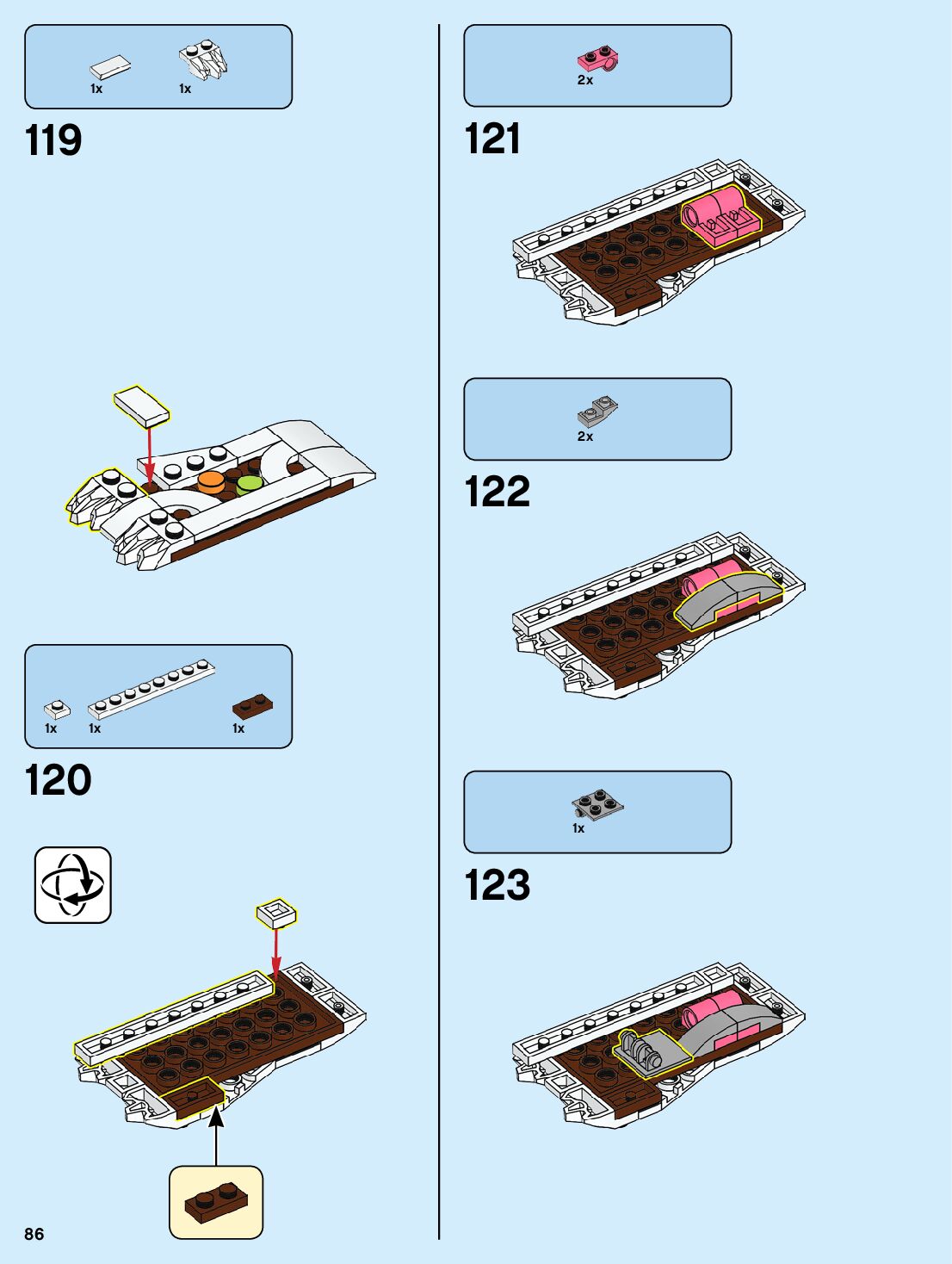 1x 1x

119

1x 1x 1x

120

86

2x

121

2x

122

1x

123