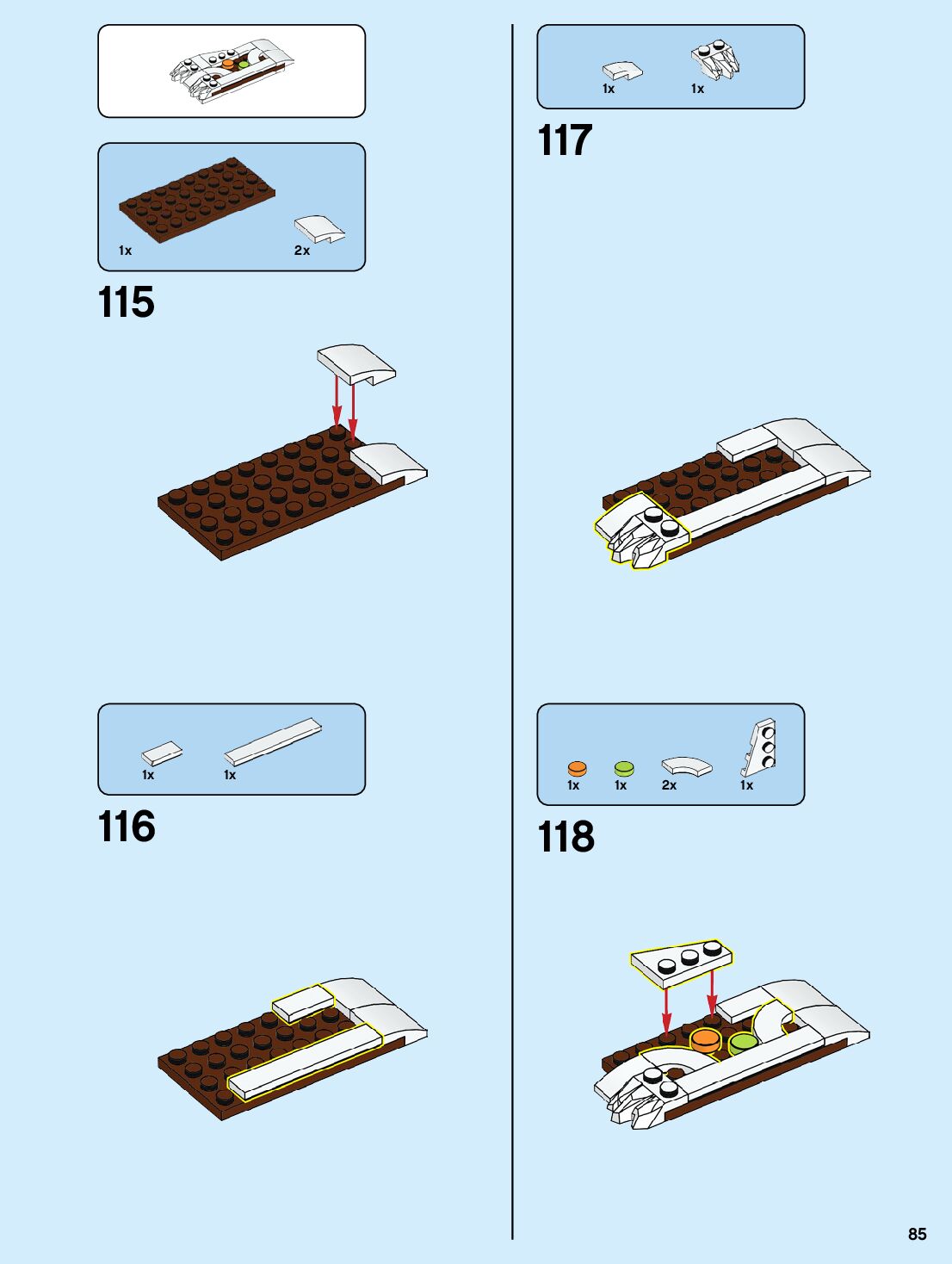 1x

2x

115

1x

1x

116

1x

1x

117

1x

1x

2x

1x

118

85