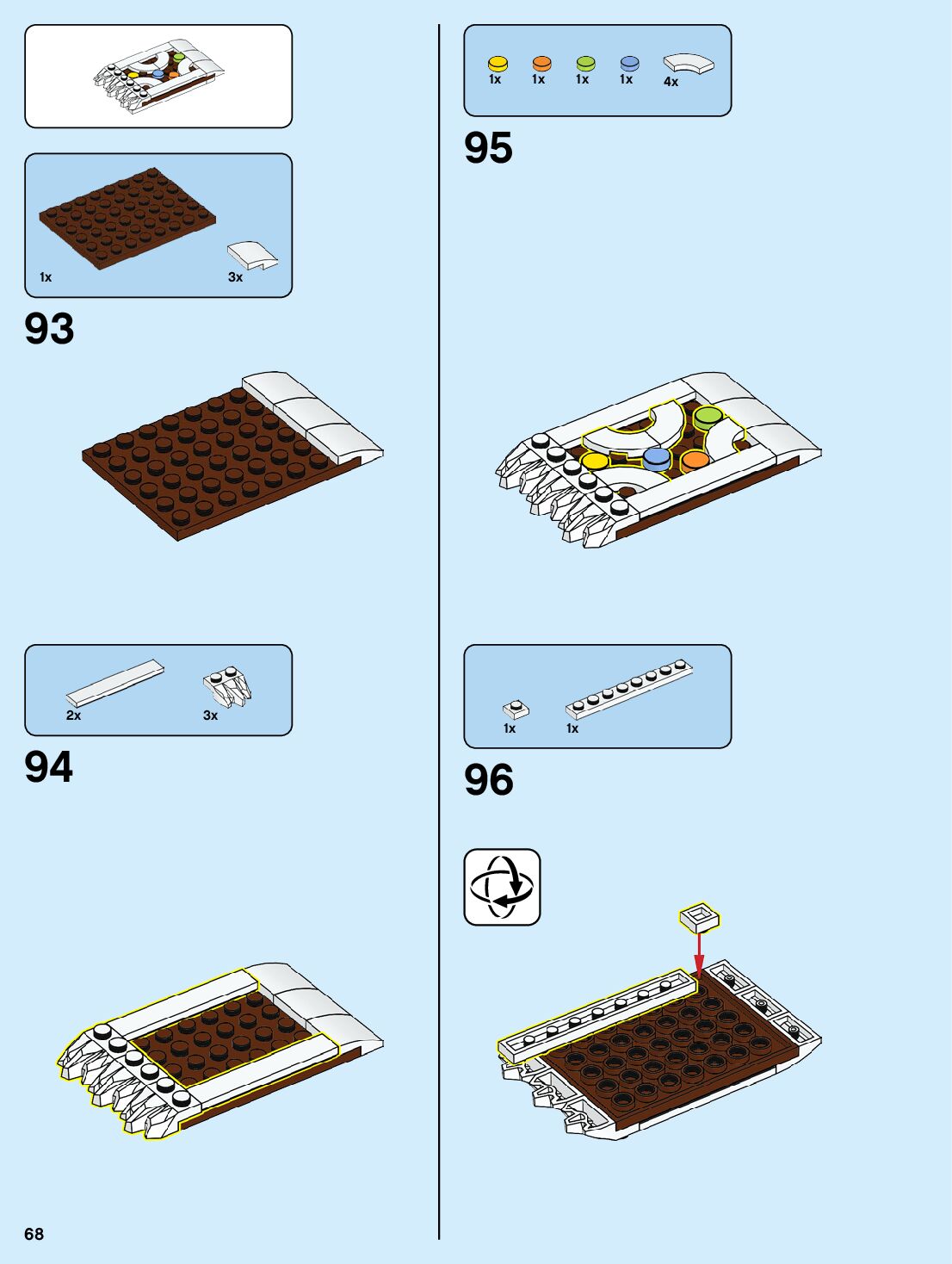 1x
3x

93

2x
3x

94

1x 1x 1x 1x 4x

95

1x
1x

96

68