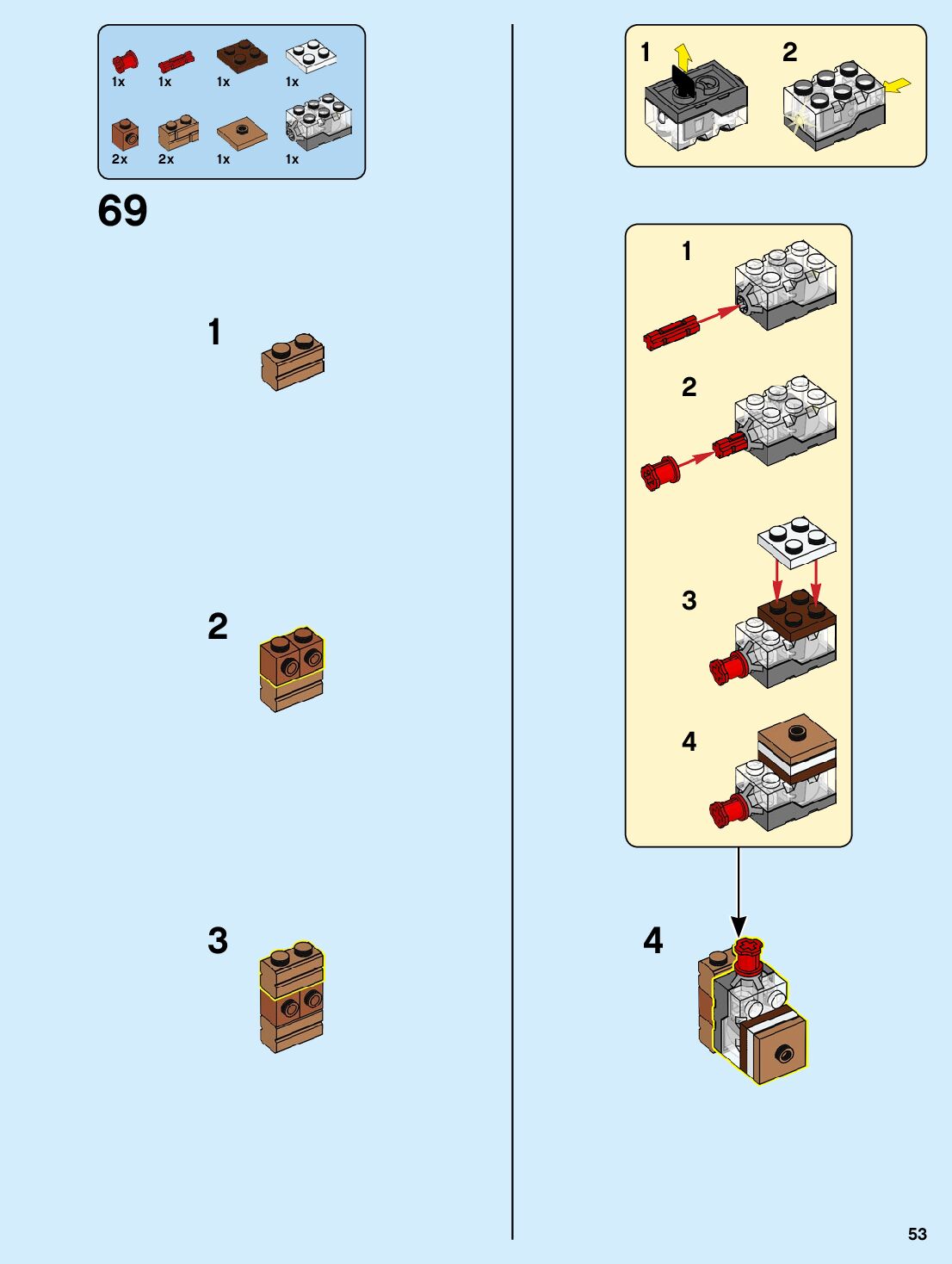 1x 1x 1x 1x
2x 2x 1x 1x

69

1

2

3

1 2

1

2

3

4

4

53