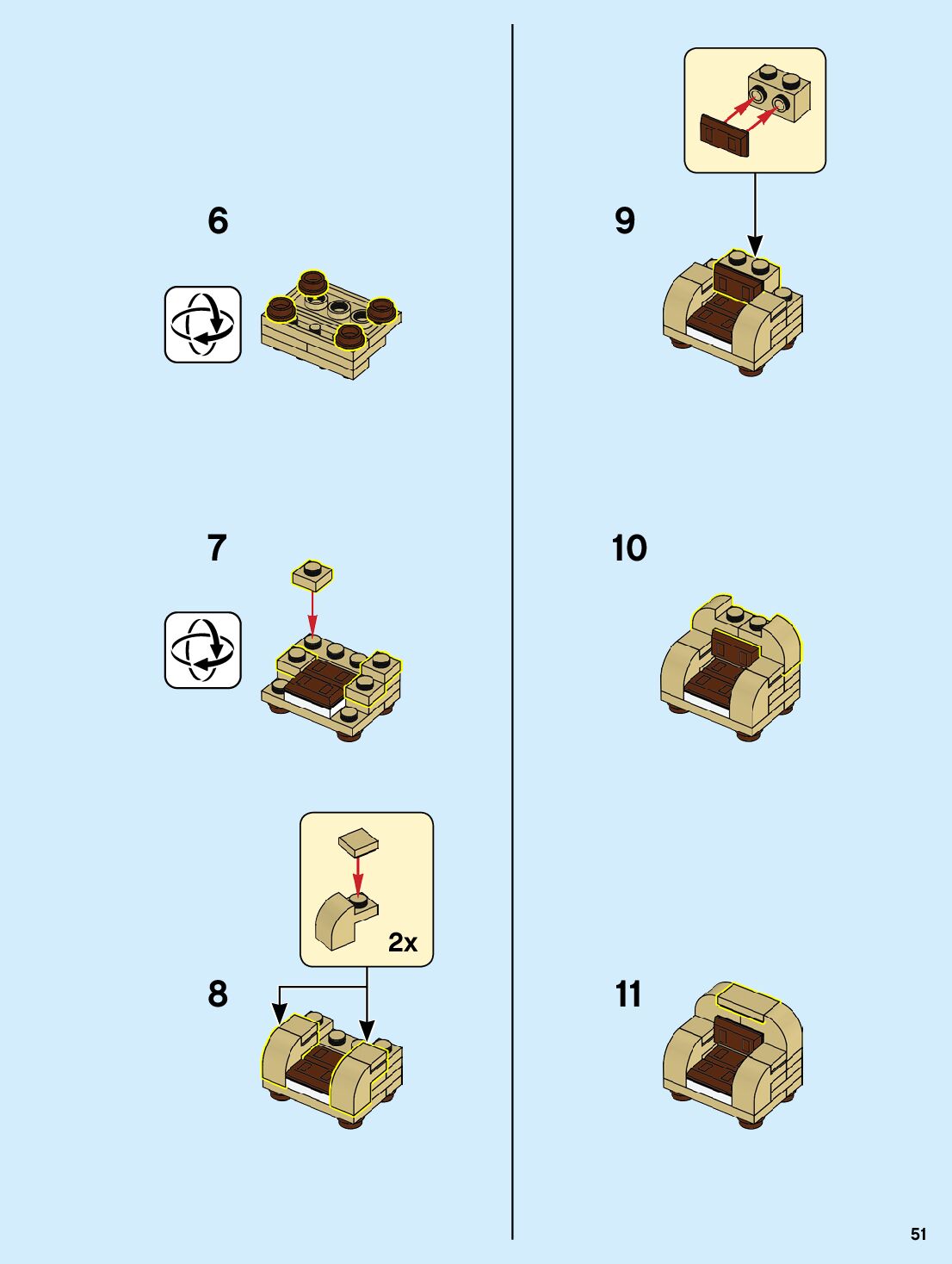 6

7

2x

8

9

10

11

51