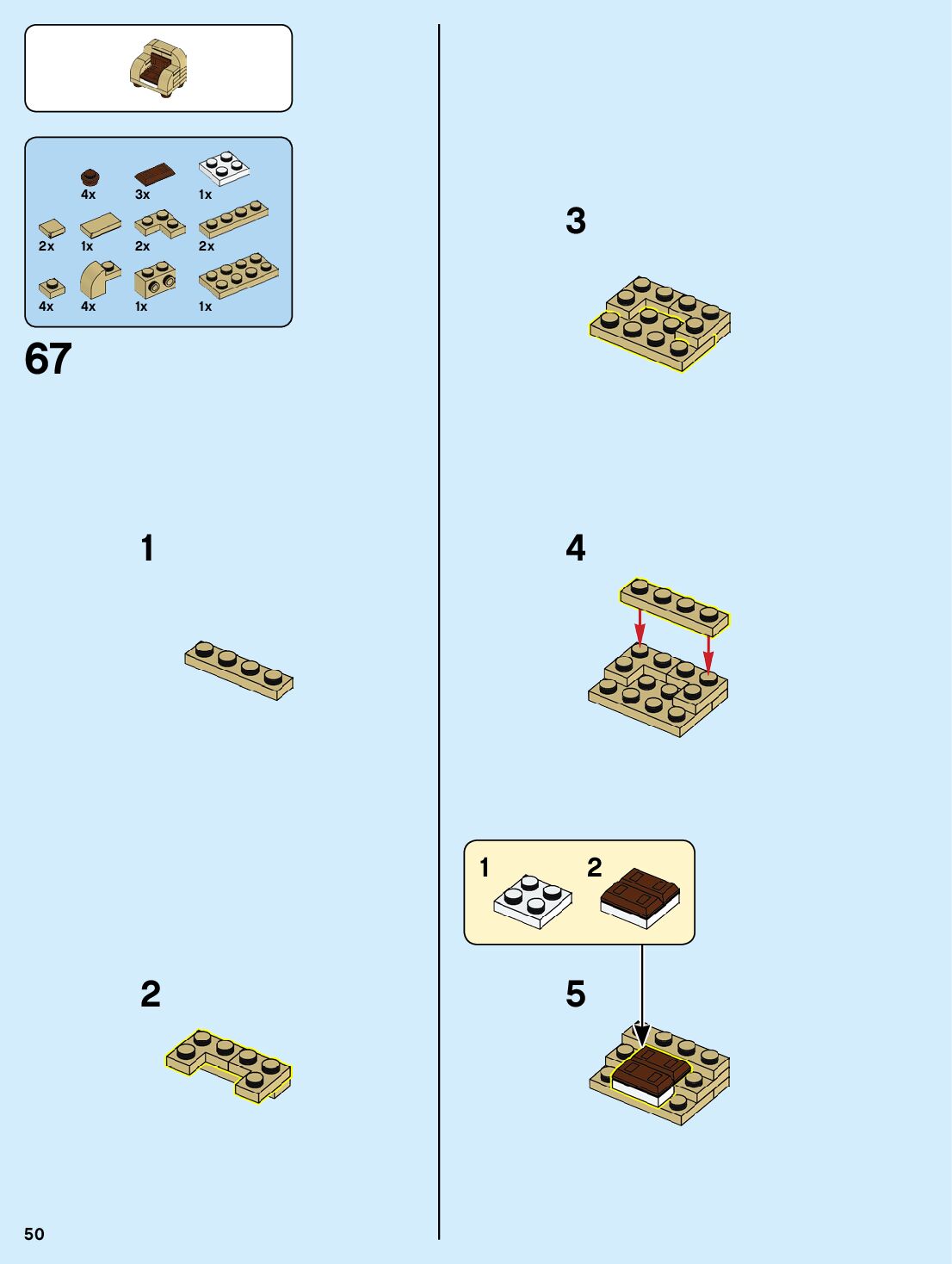 4x
3x
1x
2x
1x
2x
2x
4x
4x
1x
1x

67

1

2

3

4

1
2

5

50