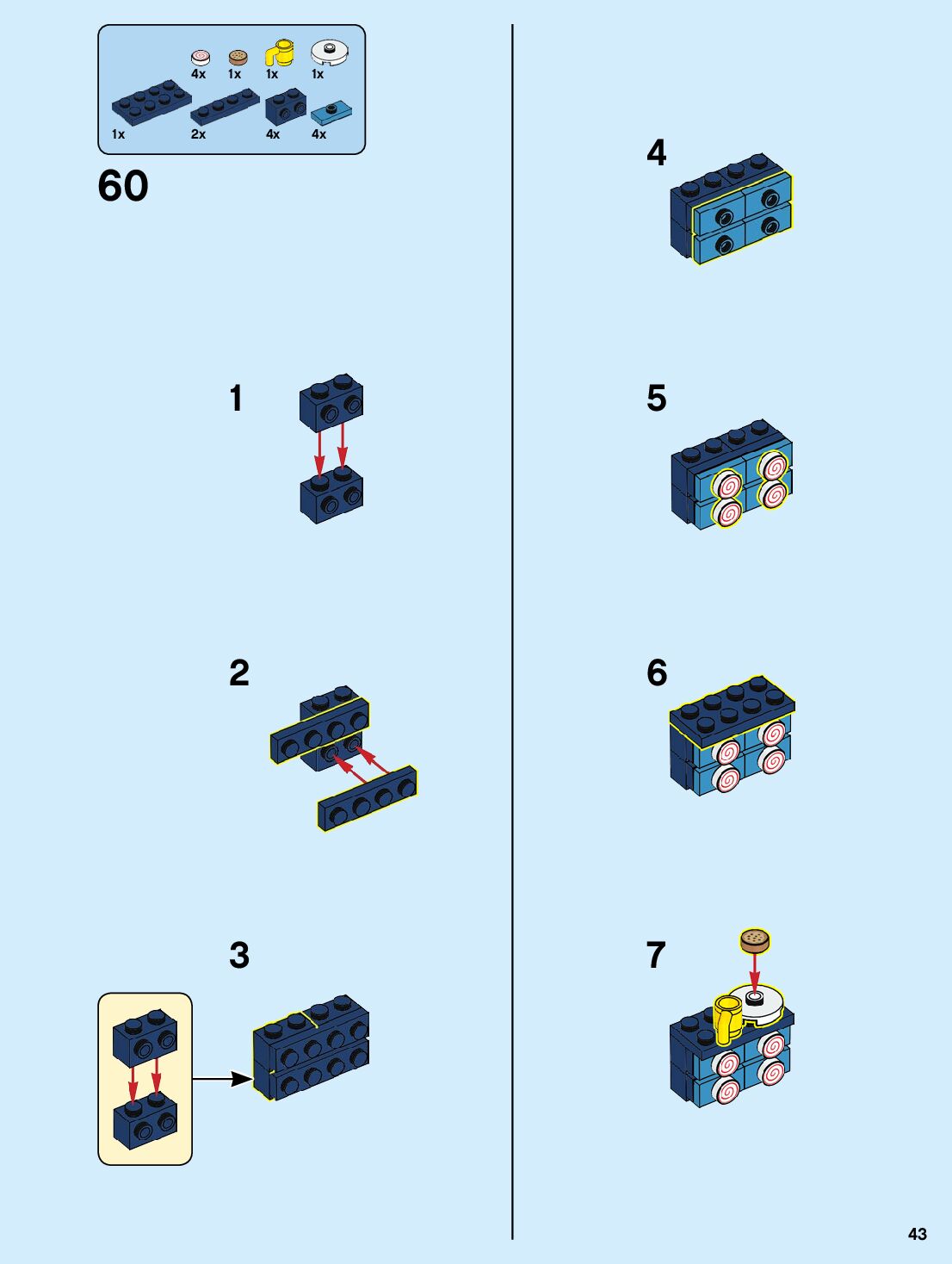 4x 1x 1x 1x
1x 2x 4x 4x

60

1

2

3

4

5

6

7

43