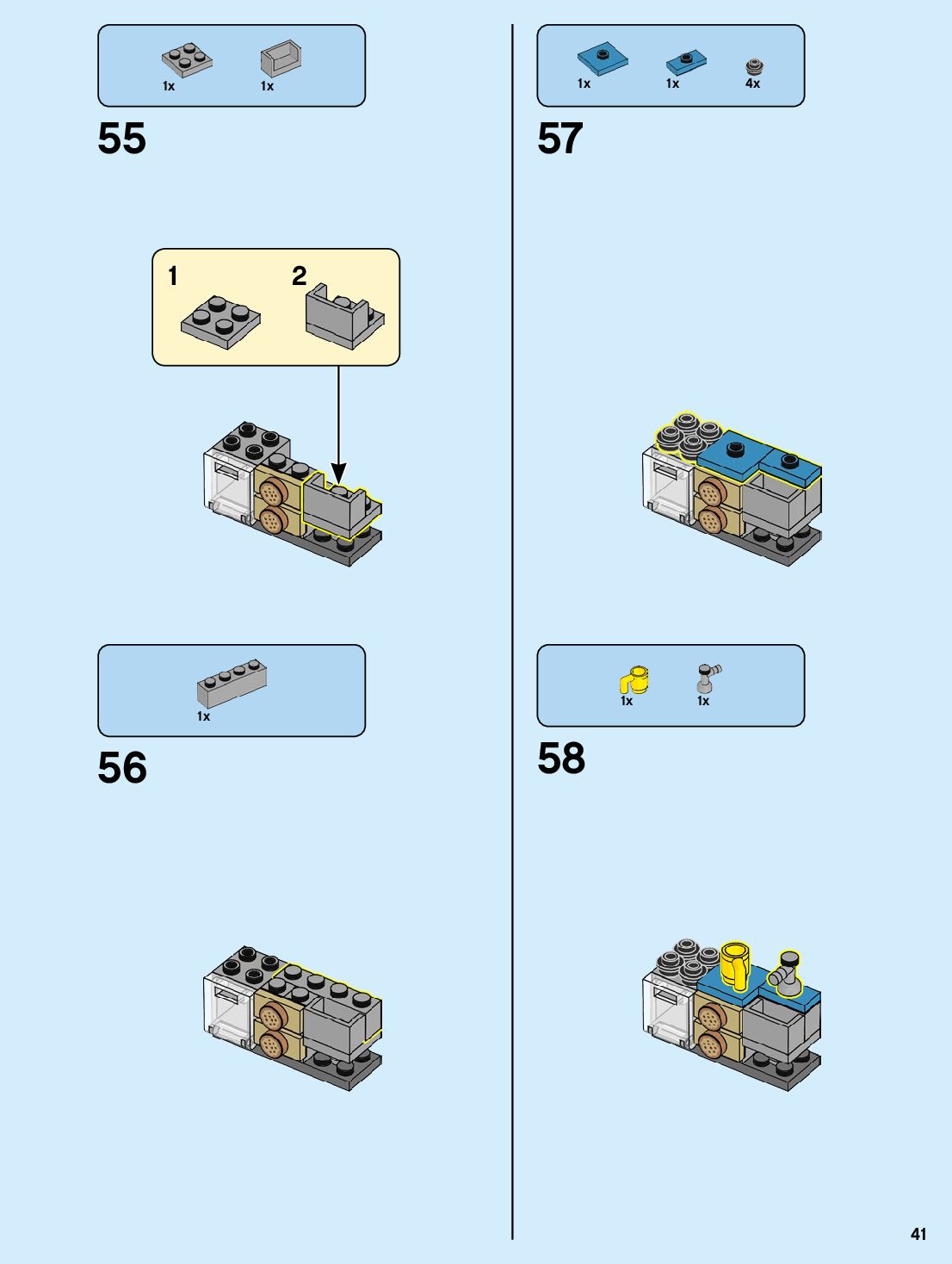 1x 1x

55

1 2

1x

56

1x 1x 4x

57

1x 1x

58

41