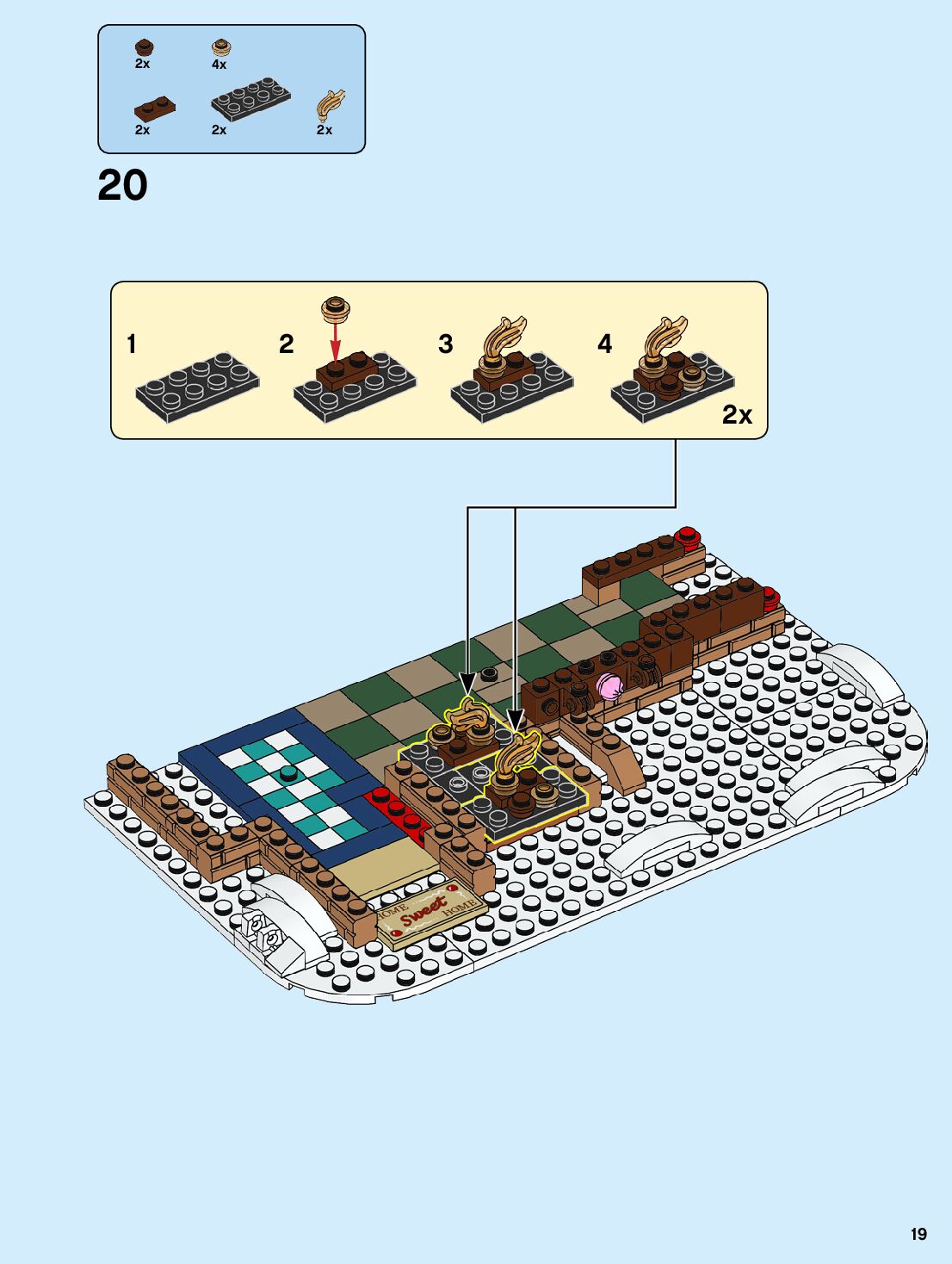 2x
4x
2x
2x
2x

20

1
2
3
4
2x

HOME Sweet HOME

19