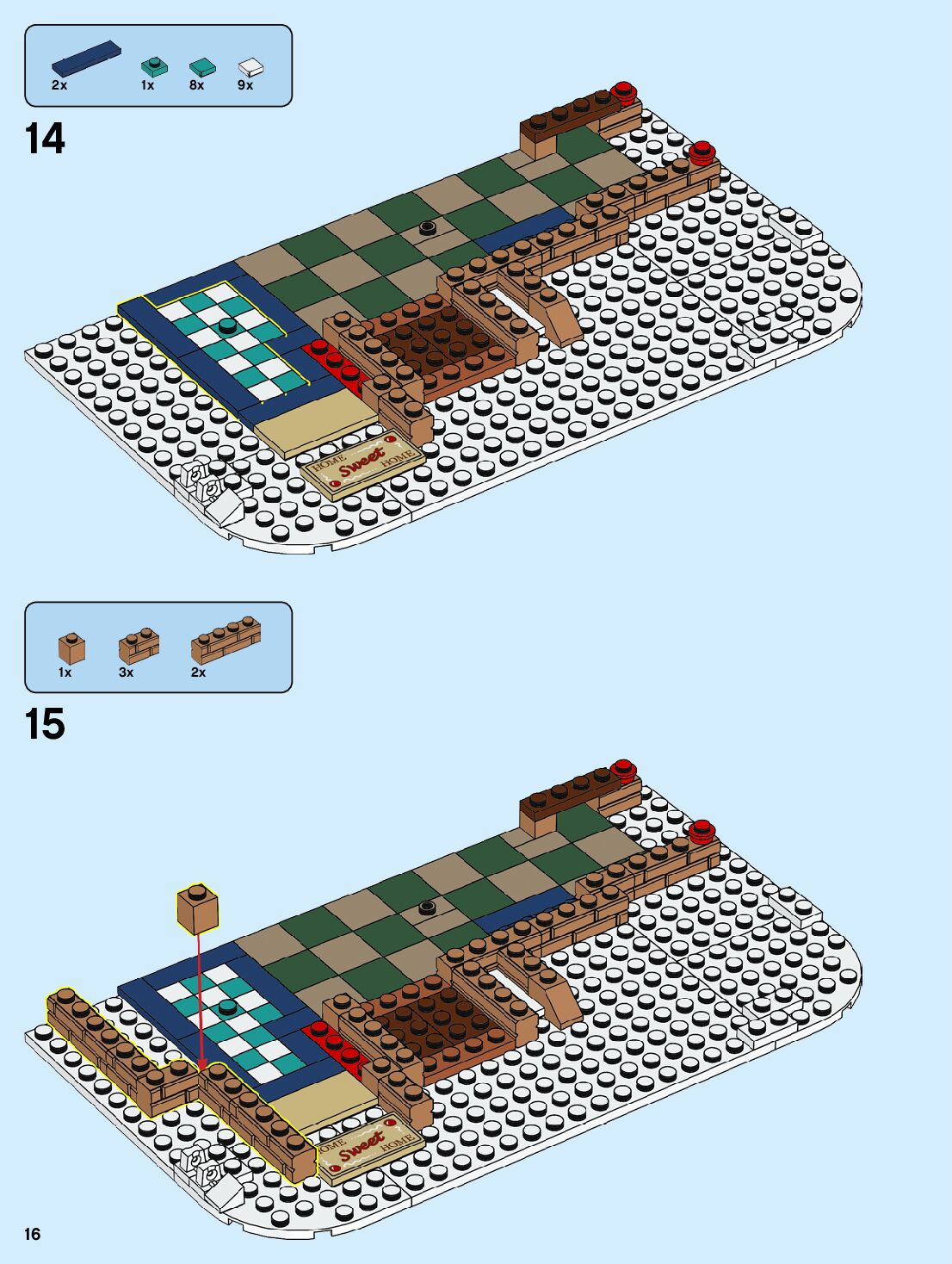 2x 1x 8x 9x

14

HOME Sweet HOME

1x 3x 2x

15

HOME Sweet HOME

16