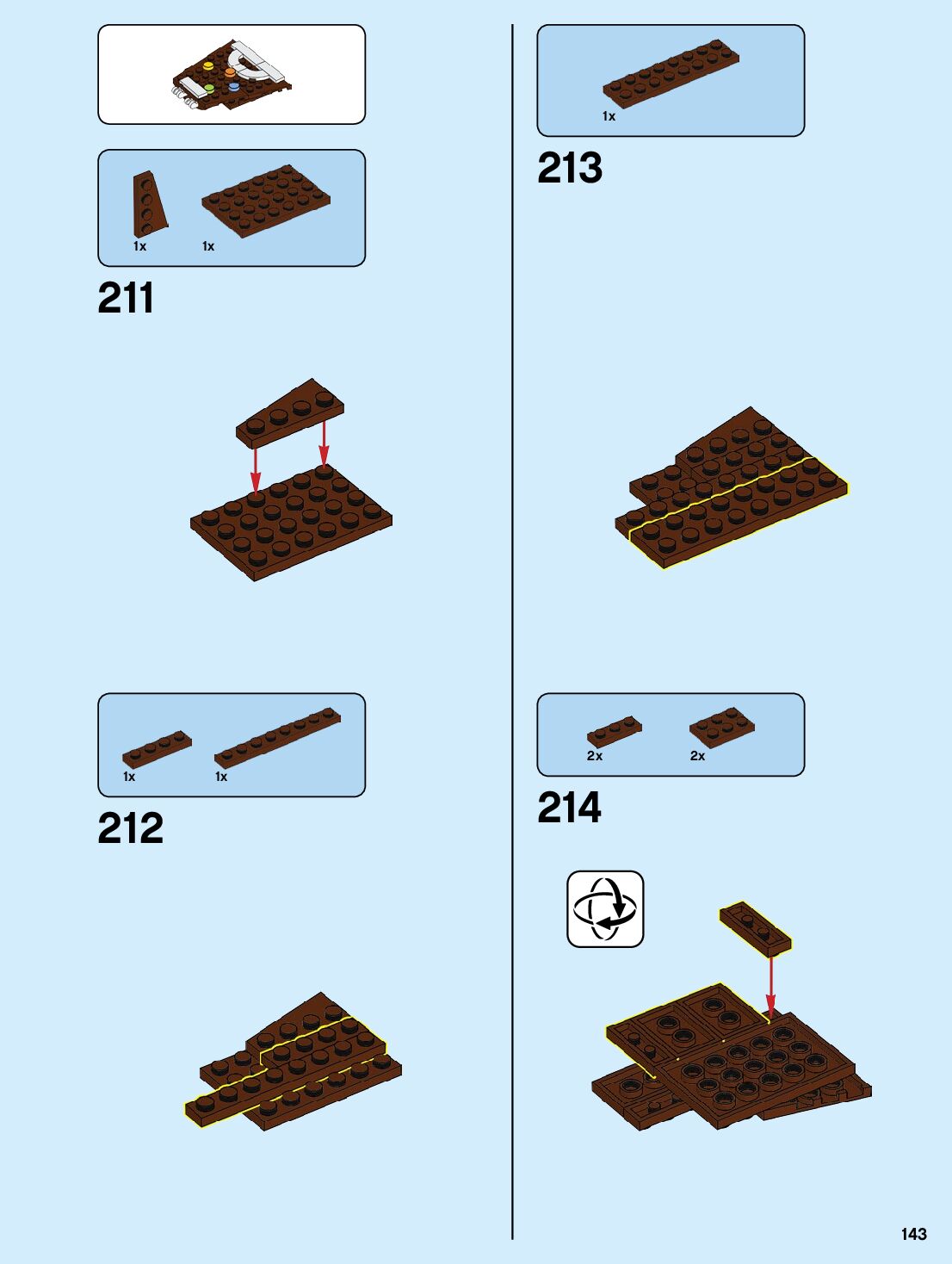 1x 1x

211

1x 1x

212

1x

213

2x 2x

214

143