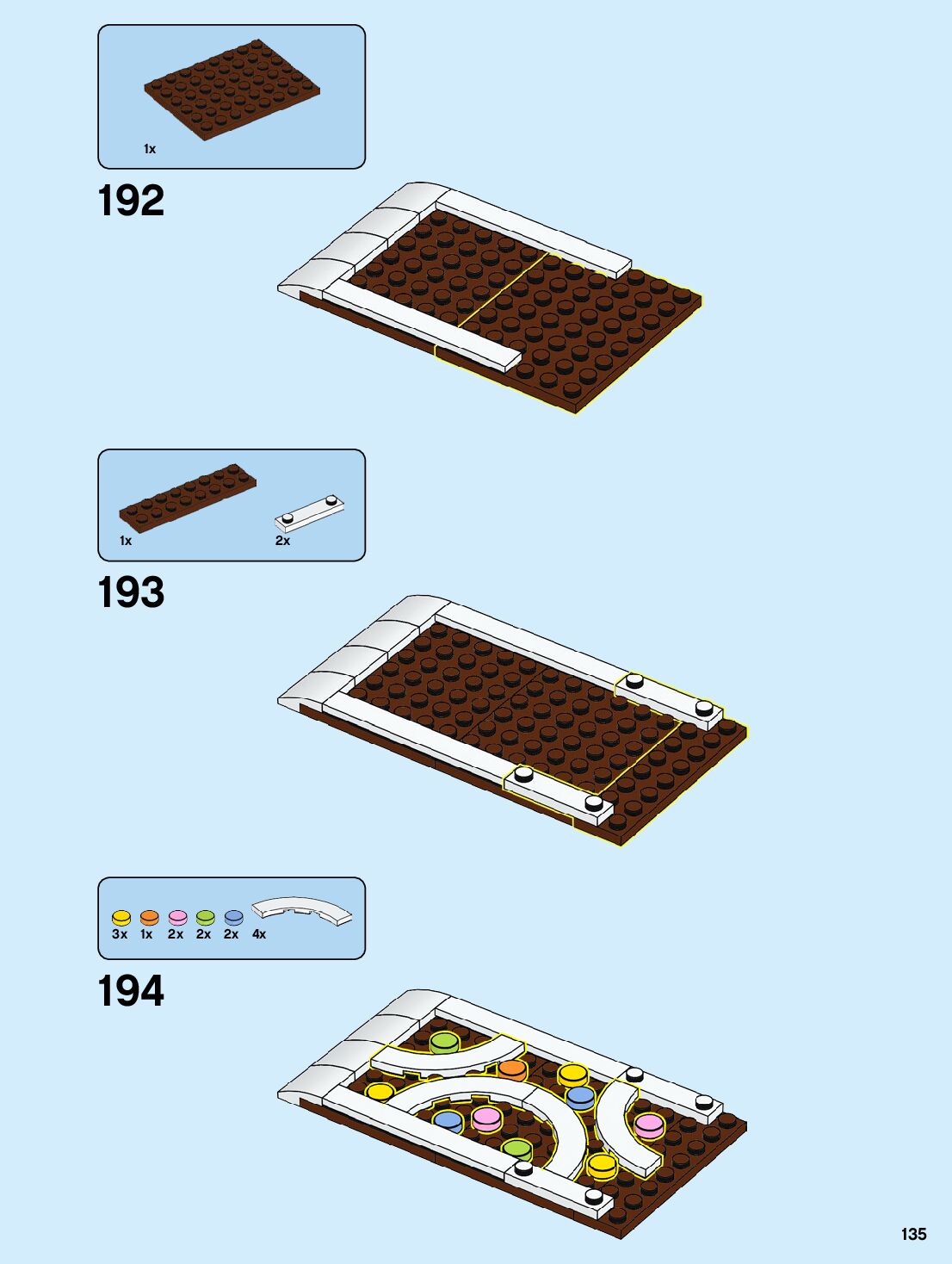 1x

192

1x 2x

193

3x 1x 2x 2x 2x 4x

194

135