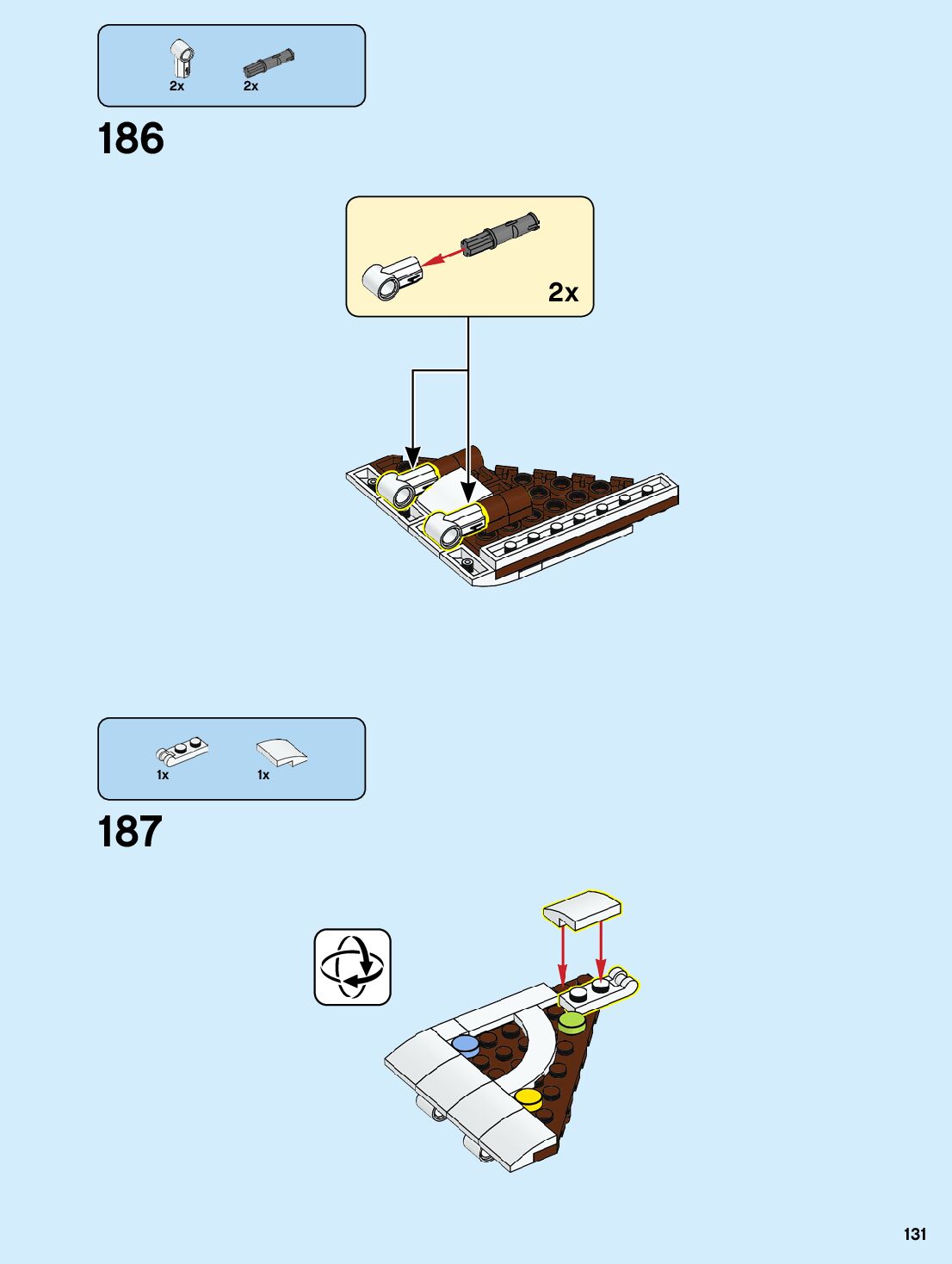 2x 2x

186

2x

1x 1x

187

131