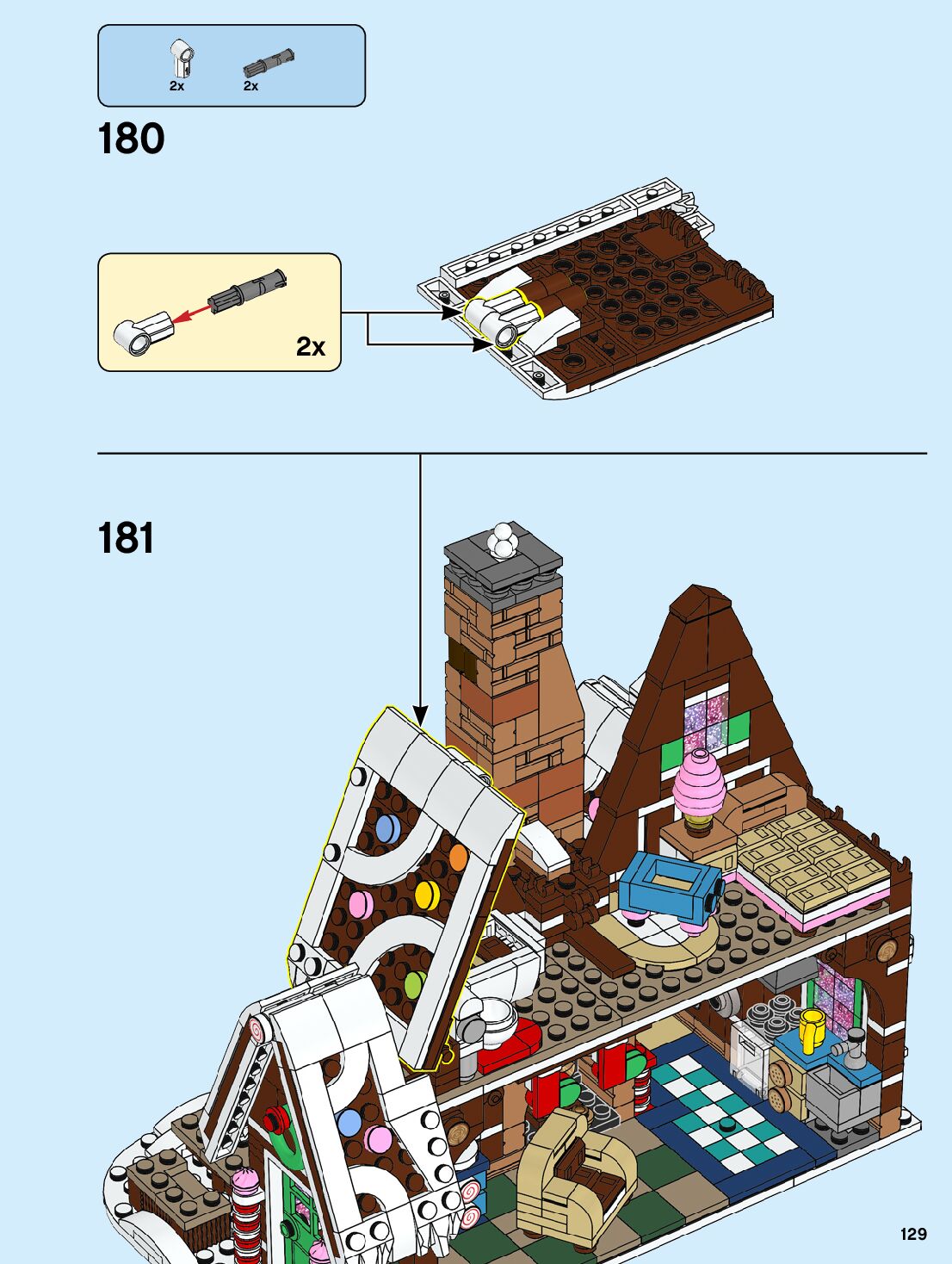 2x
2x

180

2x

181

129