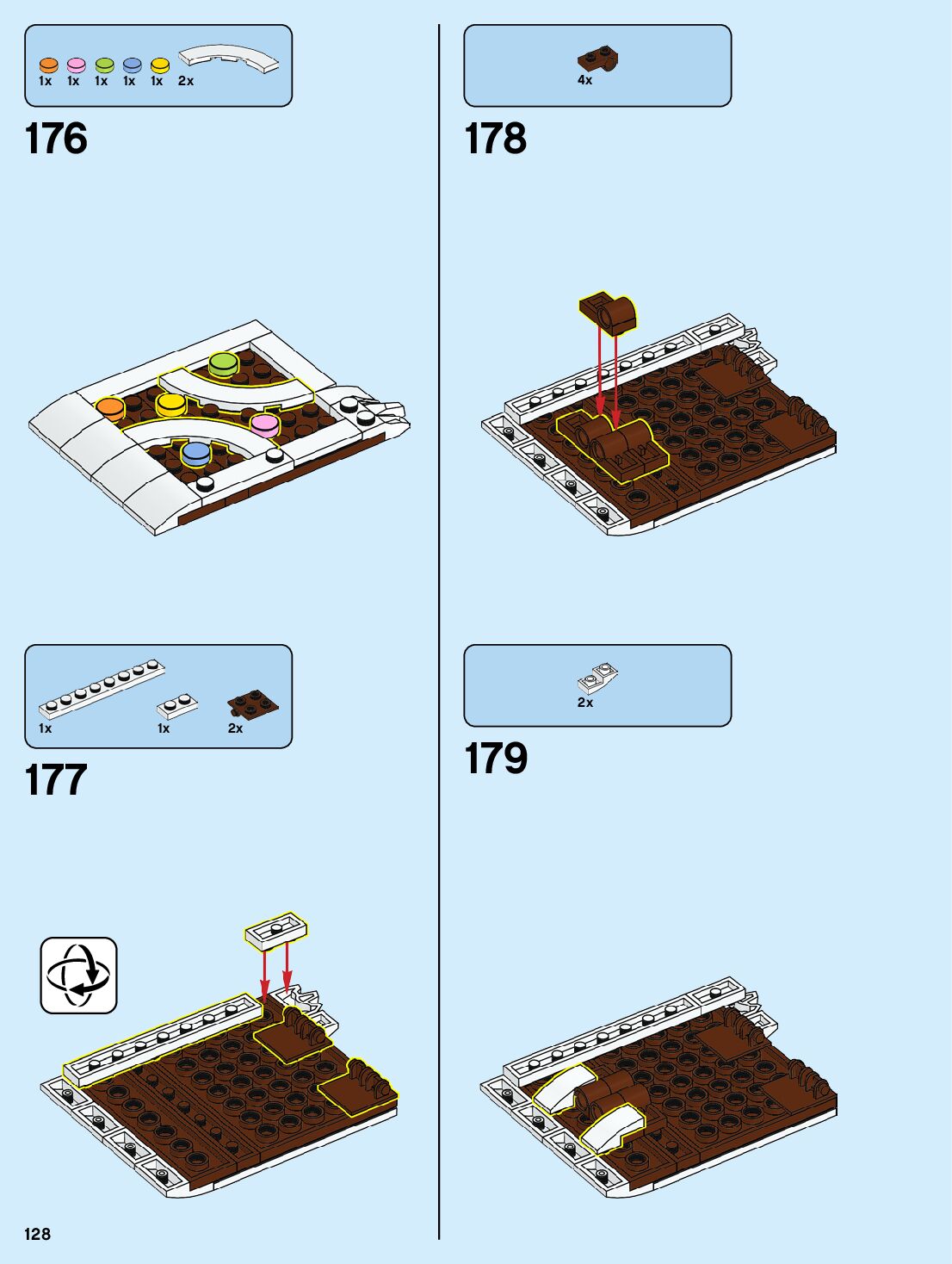 1x 1x 1x 1x 1x 2x

176

1x 1x 2x

177

4x

178

2x

179

128