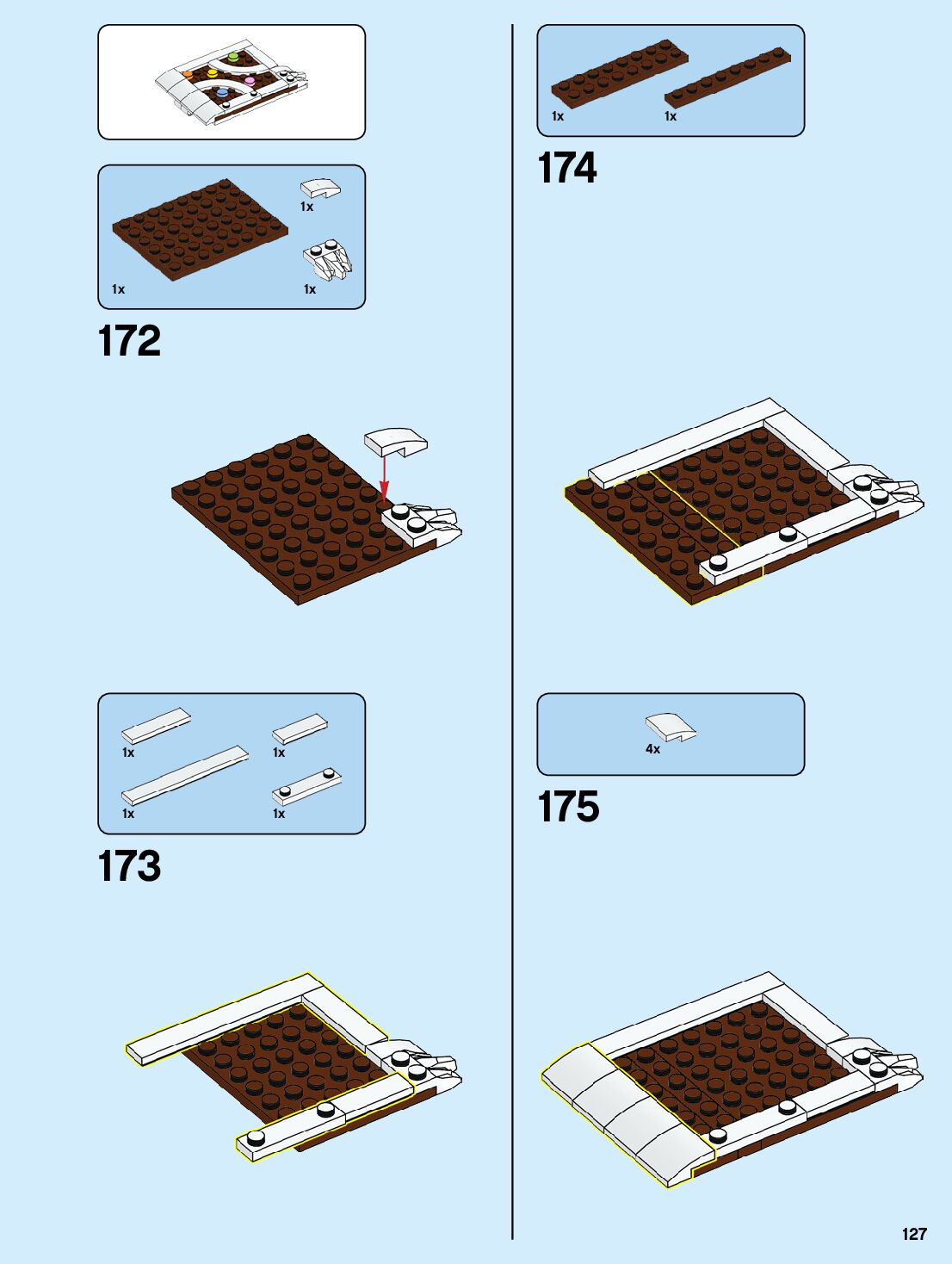 1x

1x

1x

172

1x

1x

1x

1x

173

1x

1x

174

4x

175

127