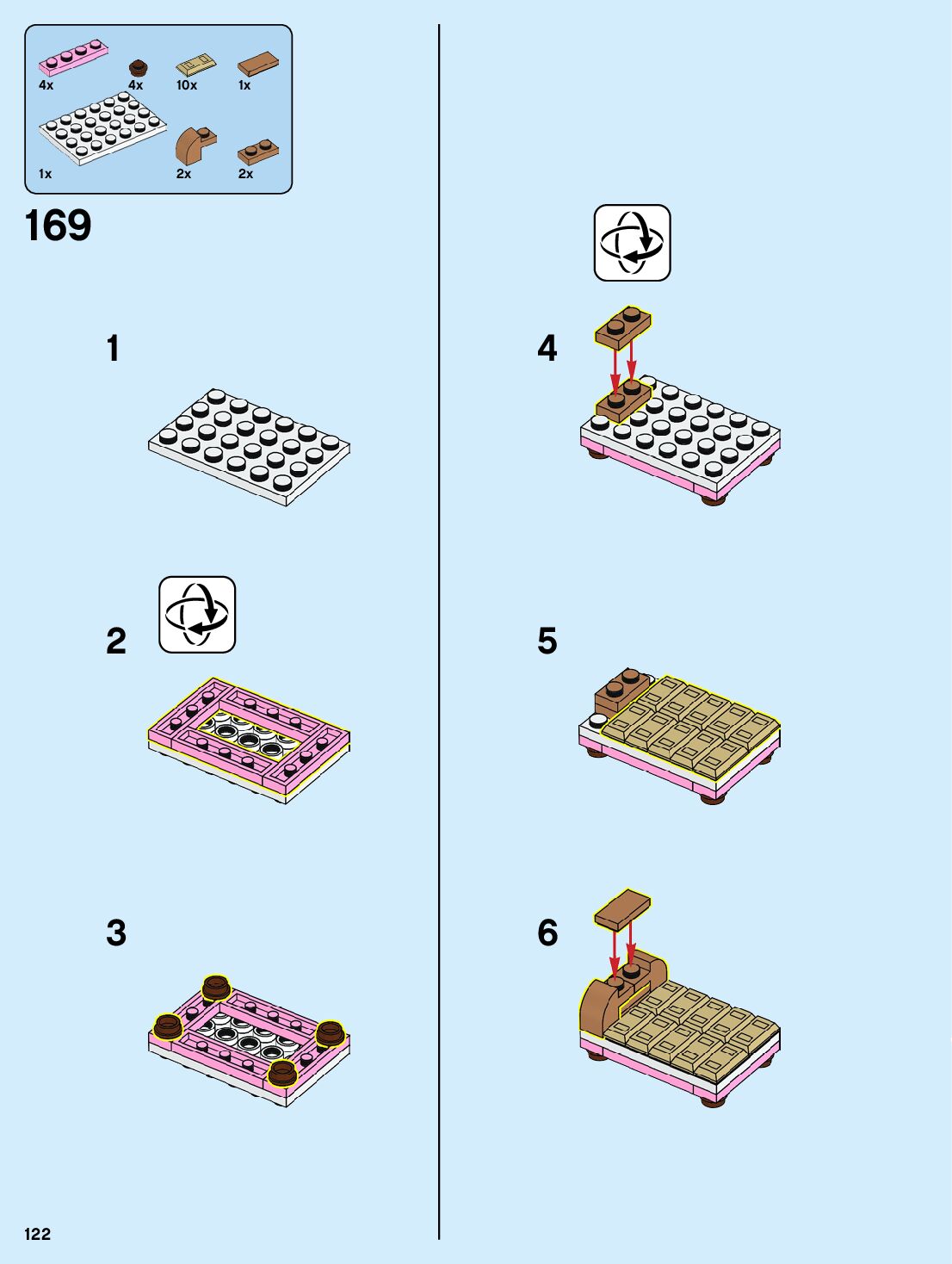 4x
4x
10x
1x
1x
2x
2x

169

1

2

3

4

5

6

122