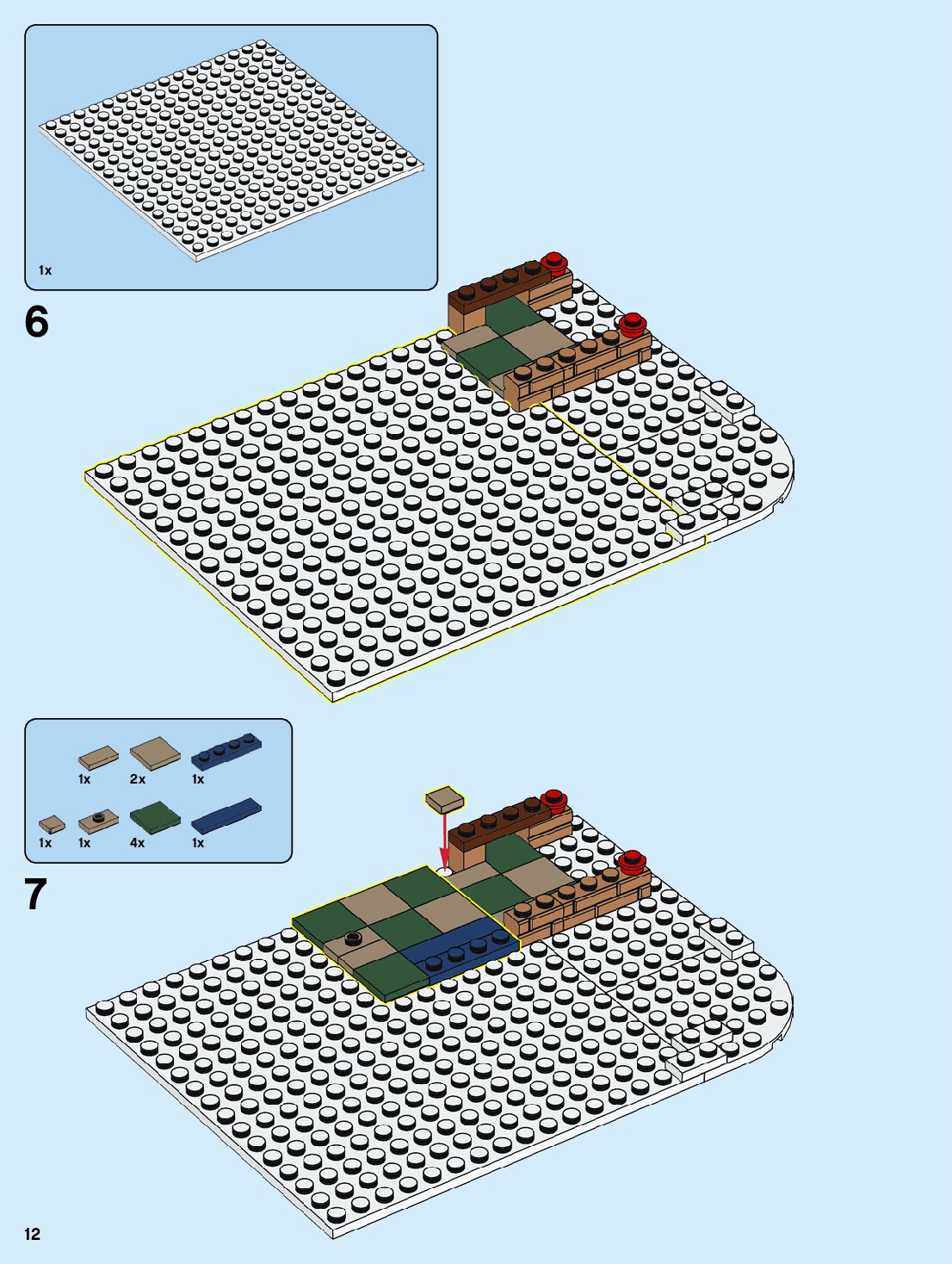 1x

6

1x 2x 1x

1x 1x 4x 1x

7

12