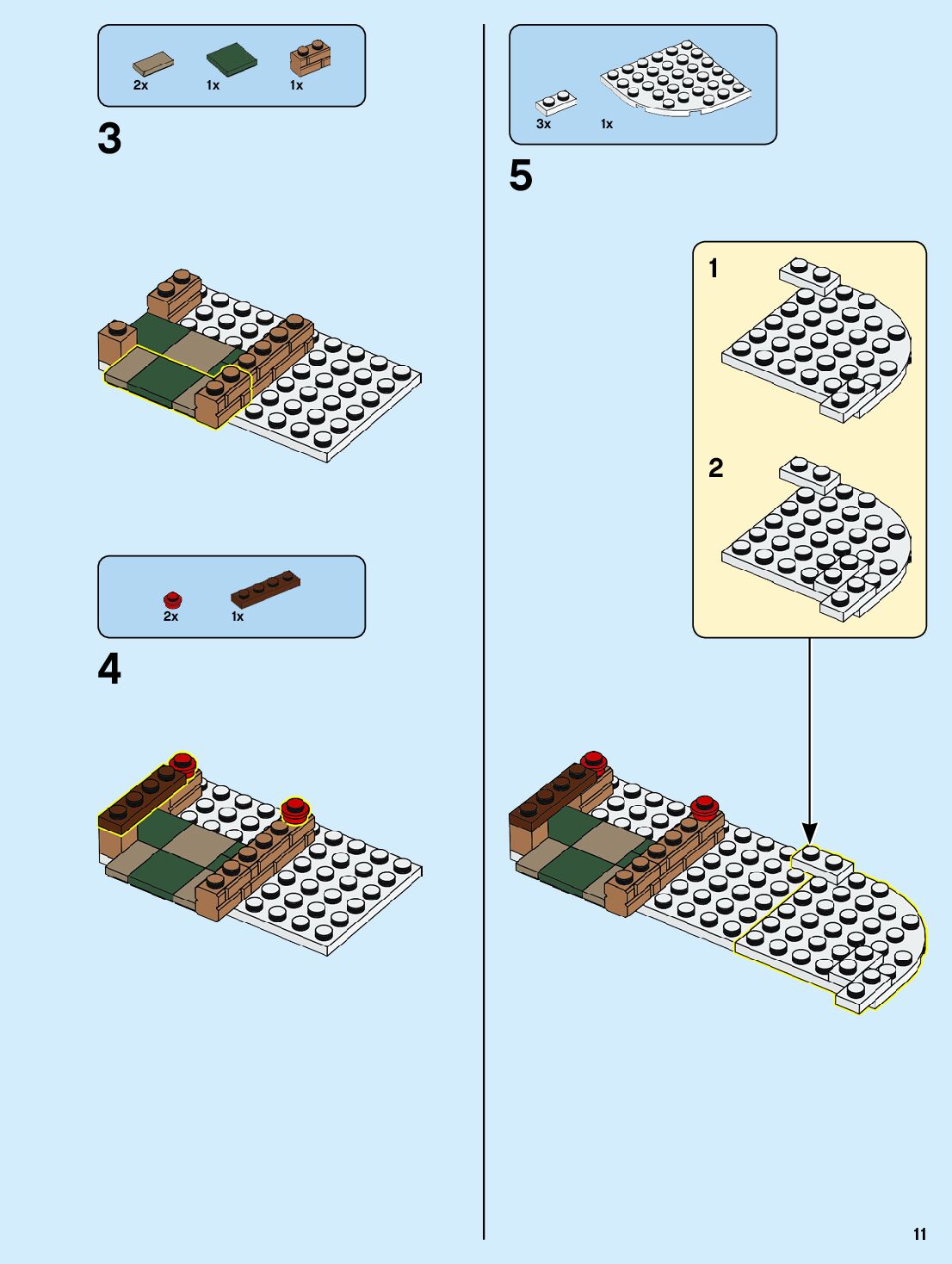 2x 1x 1x

3

2x 1x

4

3x 1x

5

1

2

11