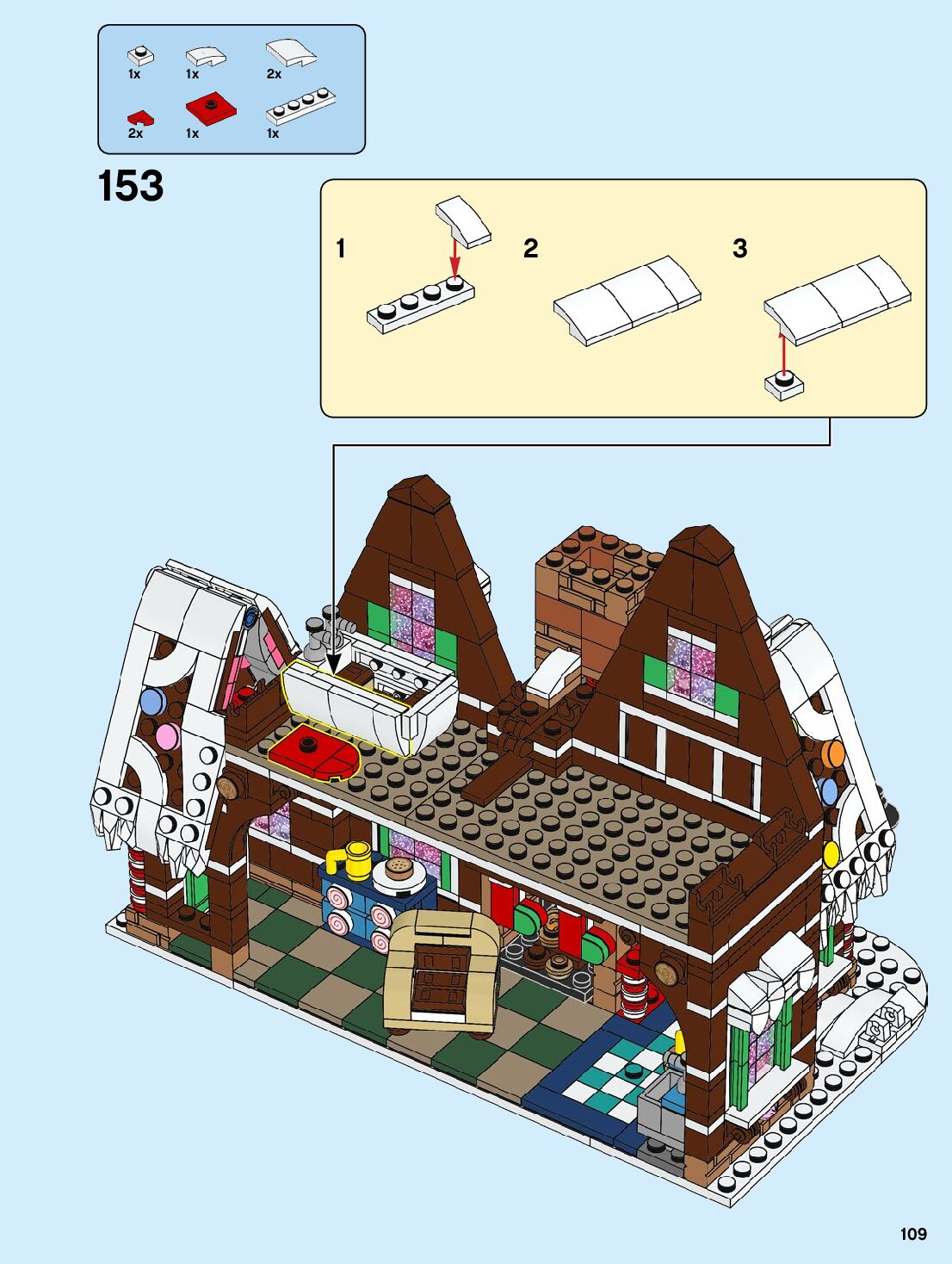 1x 1x 2x

2x 1x 1x

153

1

2

3

109