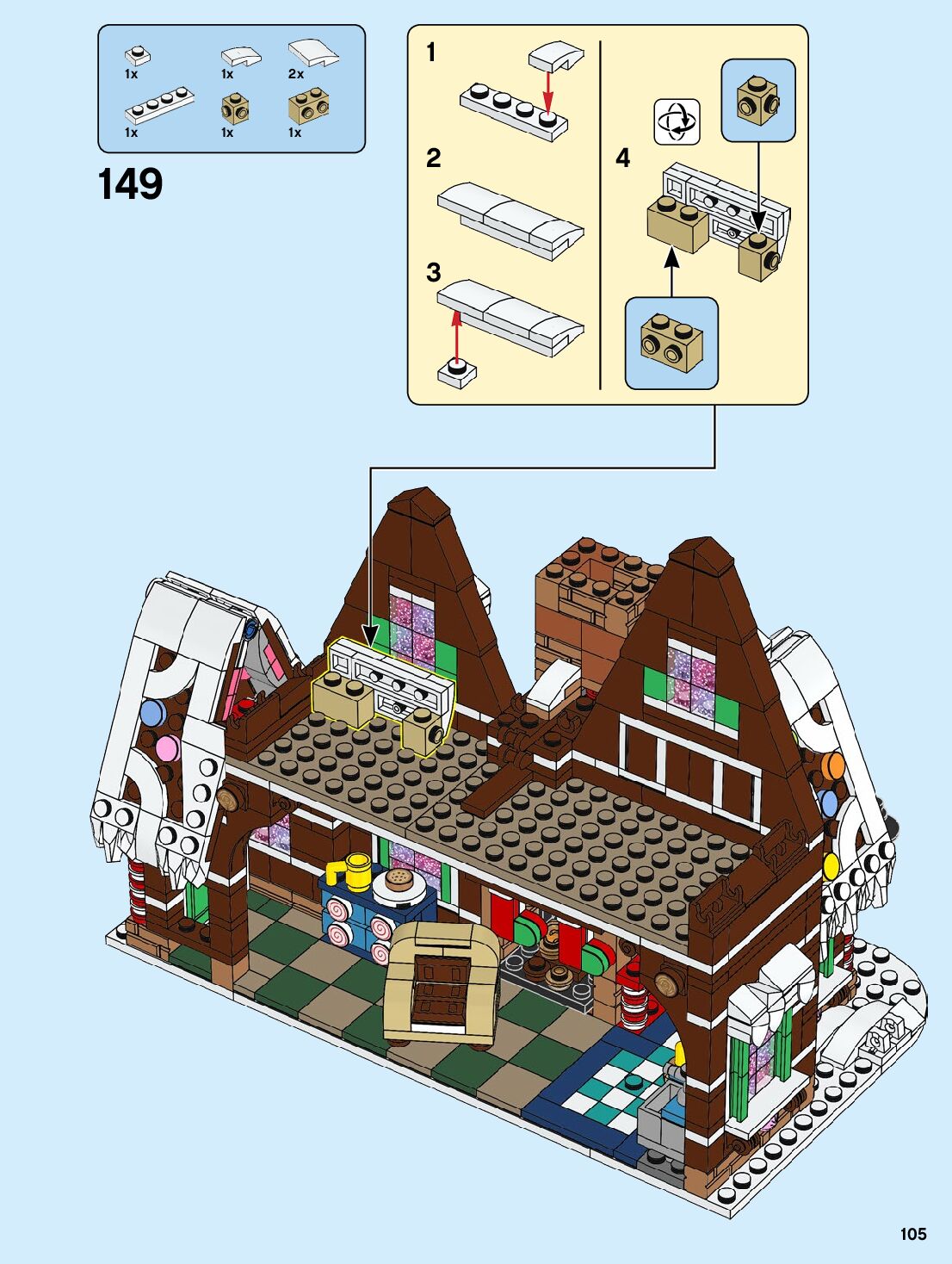 1x 1x 2x
1x 1x 1x

149

1

2

3

4

105