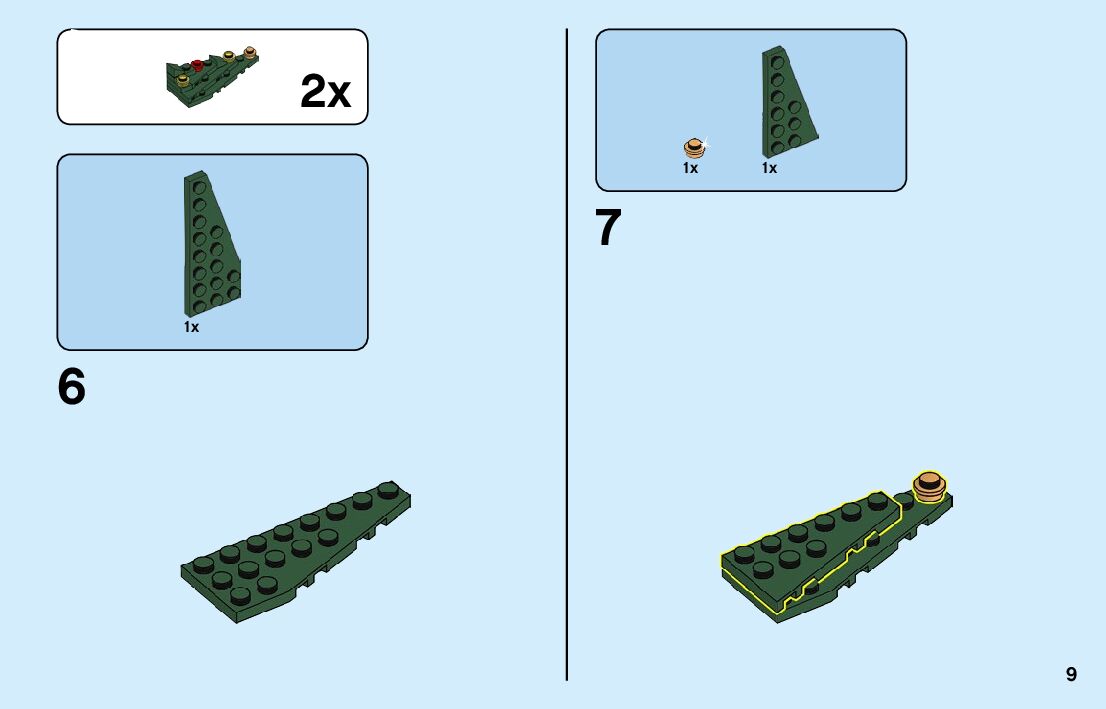 2x

1x

6

1x 1x

7

9