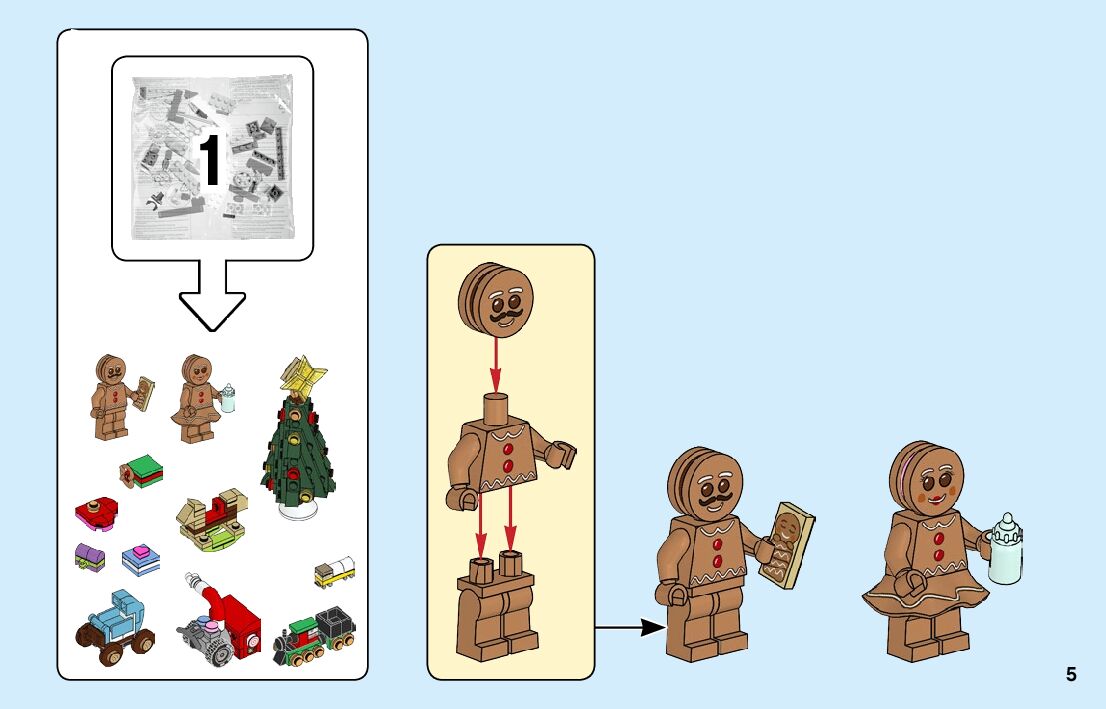 1

5