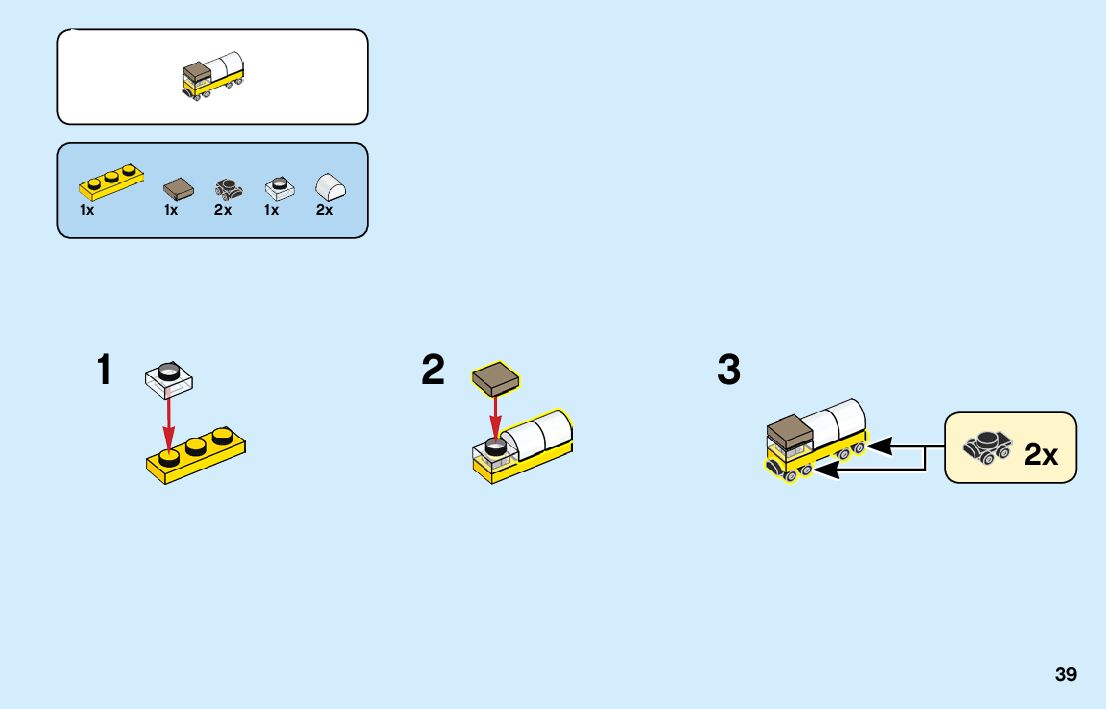 1x 1x 2x 1x 2x

1

2

3

2x

39