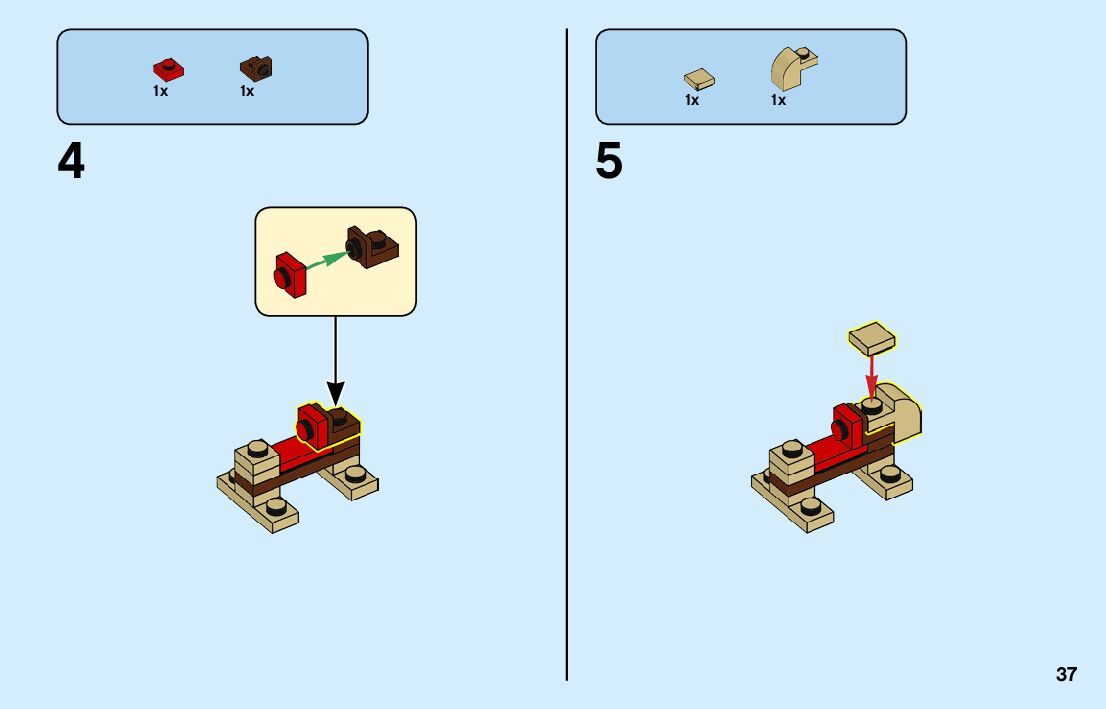 1x 1x

4

1x 1x

5

37