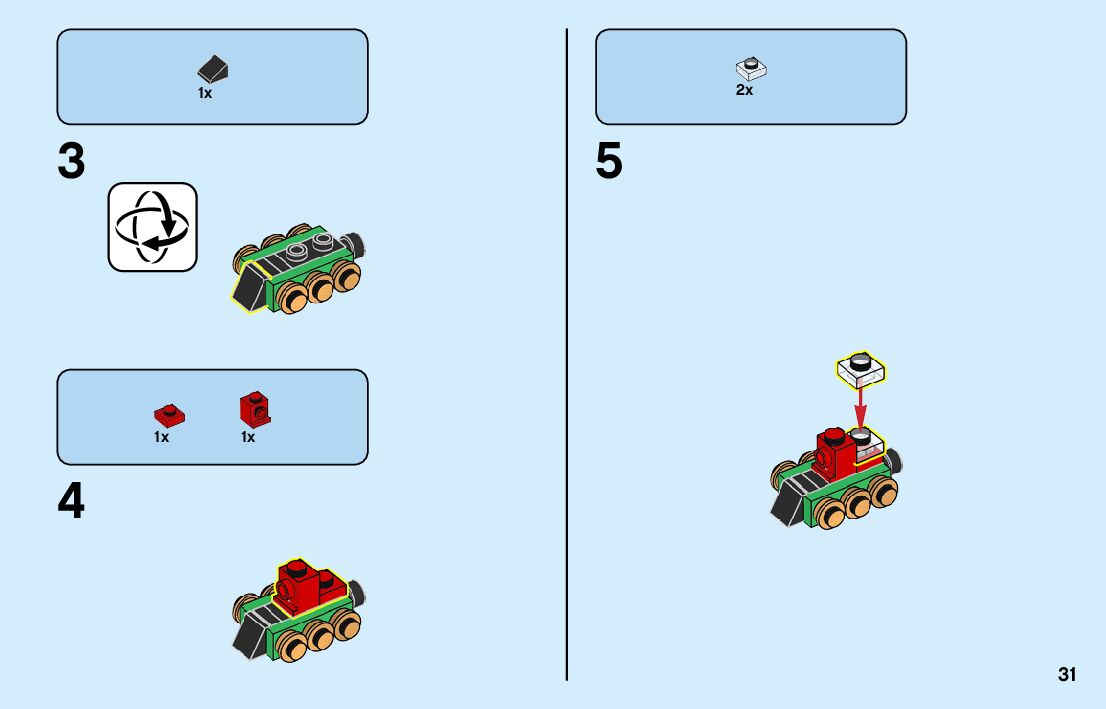 1x

3

1x 1x

4

2x

5

31