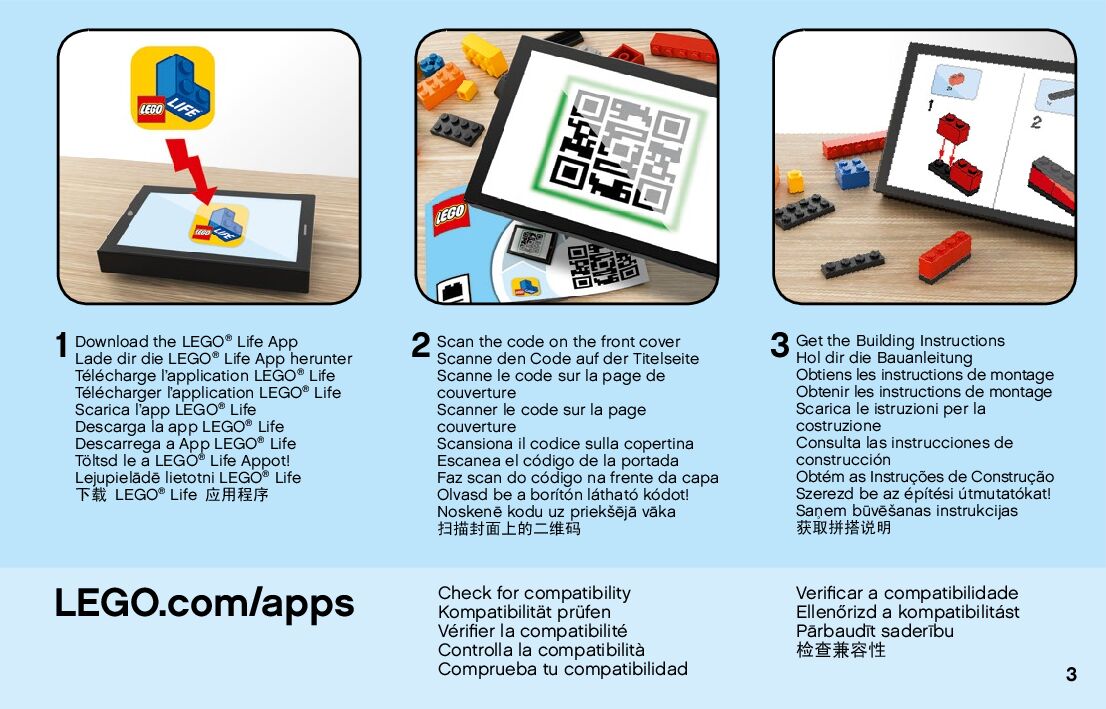 LEGO LIFE

LEGO LIFE

LEGO

1

2

1 Download the LEGO® Life App
Lade dir die LEGO® Life App herunter
Télécharge l'application LEGO® Life
Télécharger l'application LEGO® Life
Scarica l'app LEGO® Life
Descarga la app LEGO® Life
Descarrega a App LEGO® Life
Töltsd le a LEGO® Life Appot!
Lejupielādē lietotni LEGO® Life
下载 LEGO® Life 应用程序

2 Scan the code on the front cover
Scanne den Code auf der Titelseite
Scanne le code sur la page de couverture
Scanner le code sur la page couverture
Scansiona il codice sulla copertina
Escanea el código de la portada
Faz scan do código na frente da capa
Olvasd be a borítón látható kódot!
Noskenē kodu uz priekšējā vāka
扫描封面上的二维码

3 Get the Building Instructions
Hol dir die Bauanleitung
Obtiens les instructions de montage
Obtenir les instructions de montage
Scarica le istruzioni per la costruzione
Consulta las instrucciones de construcción
Obtém as Instruções de Construção
Szerezd be az építési útmutatókat!
Saņem būvēšanas instrukcijas
获取拼搭说明

LEGO.com/apps

Check for compatibility
Kompatibilität prüfen
Vérifier la compatibilité
Controlla la compatibilità
Comprueba tu compatibilidad

Verificar a compatibilidade
Ellenőrizd a kompatibilitást
Pārbaudīt saderību
检查兼容性

3