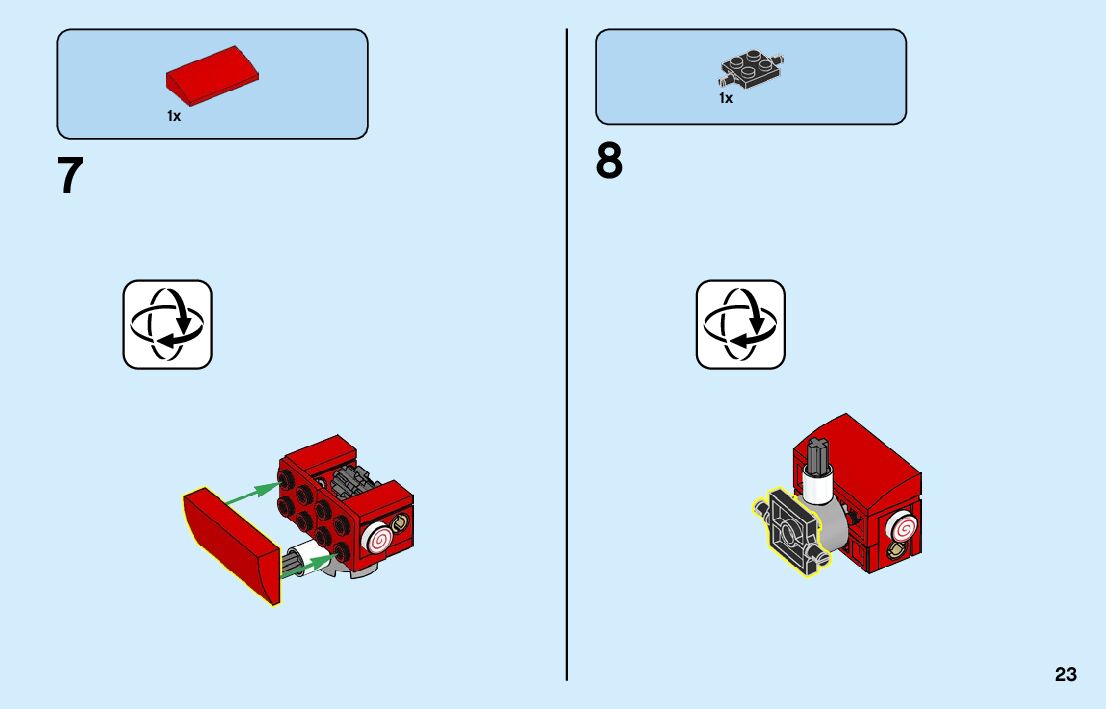 1x

7

1x

8

23