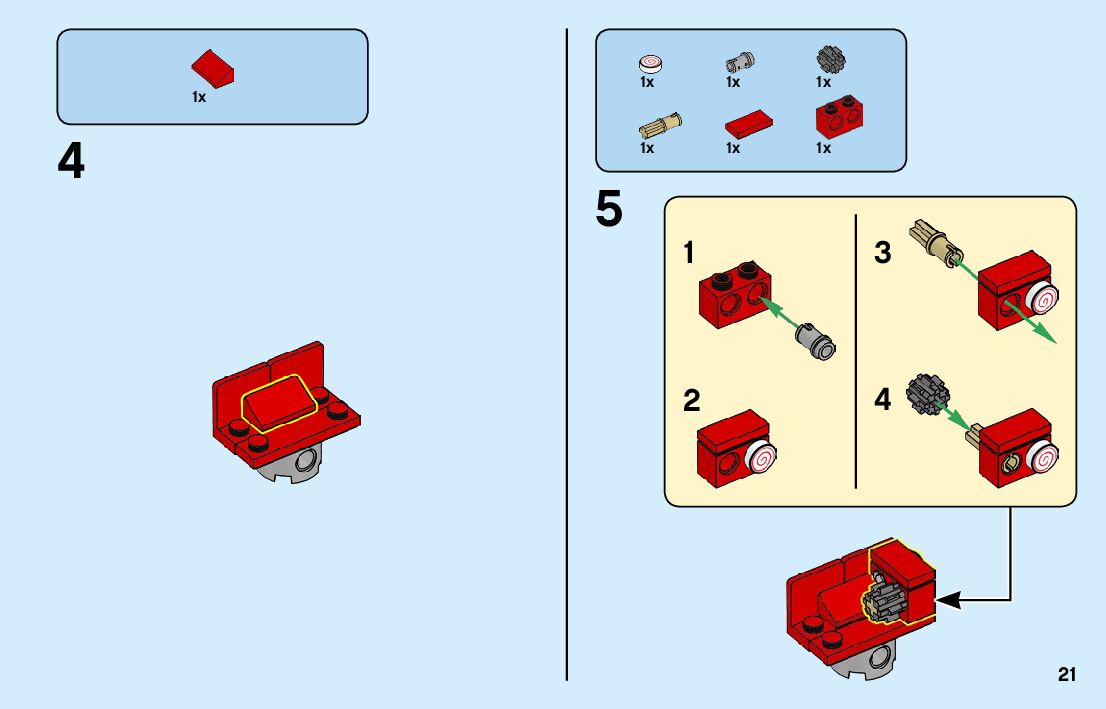 1x

4

1x 1x 1x

1x 1x 1x

5

1

2

3

4

21