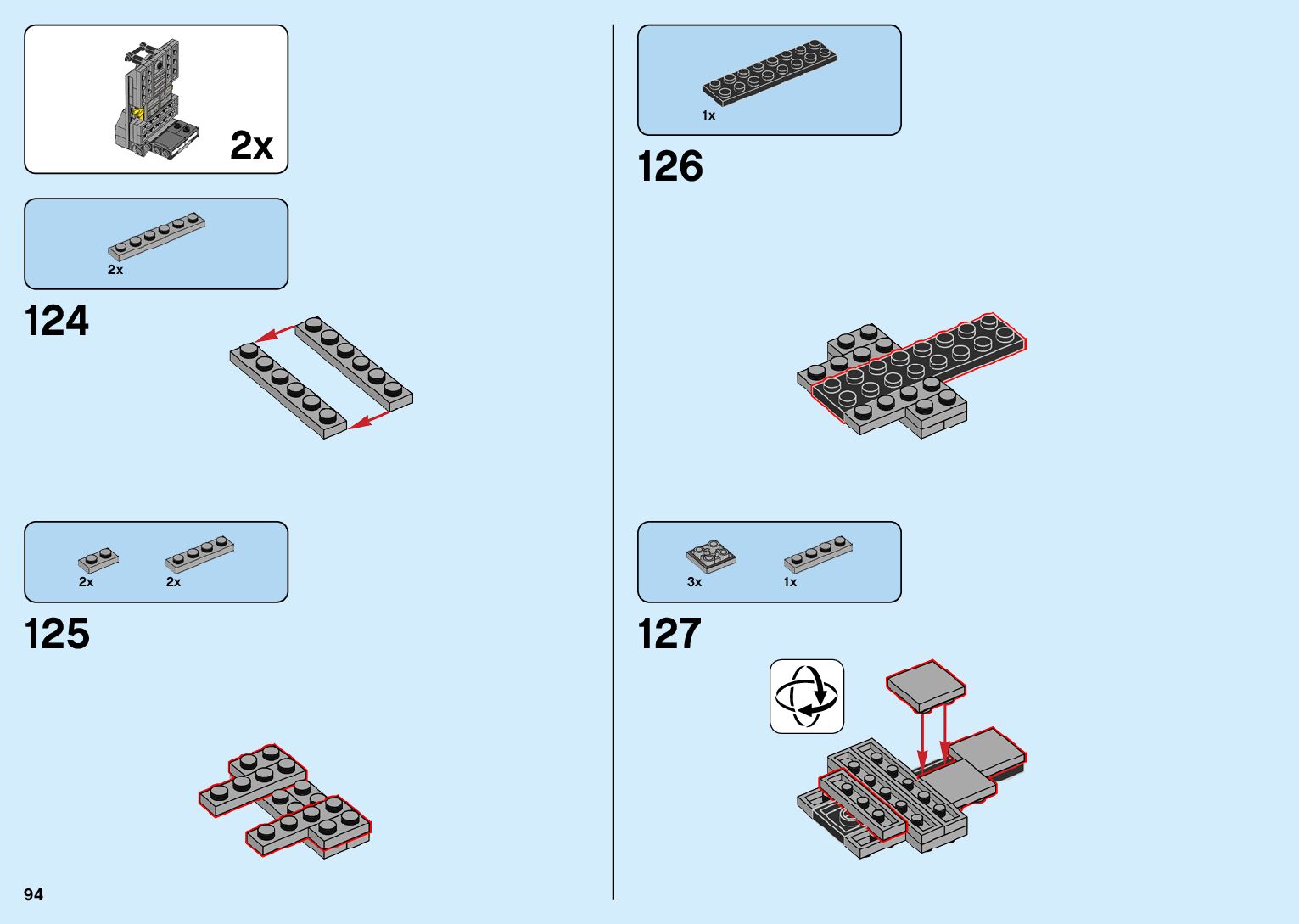 2x

2x

124

2x 2x

125

94

1x

126

3x 1x

127