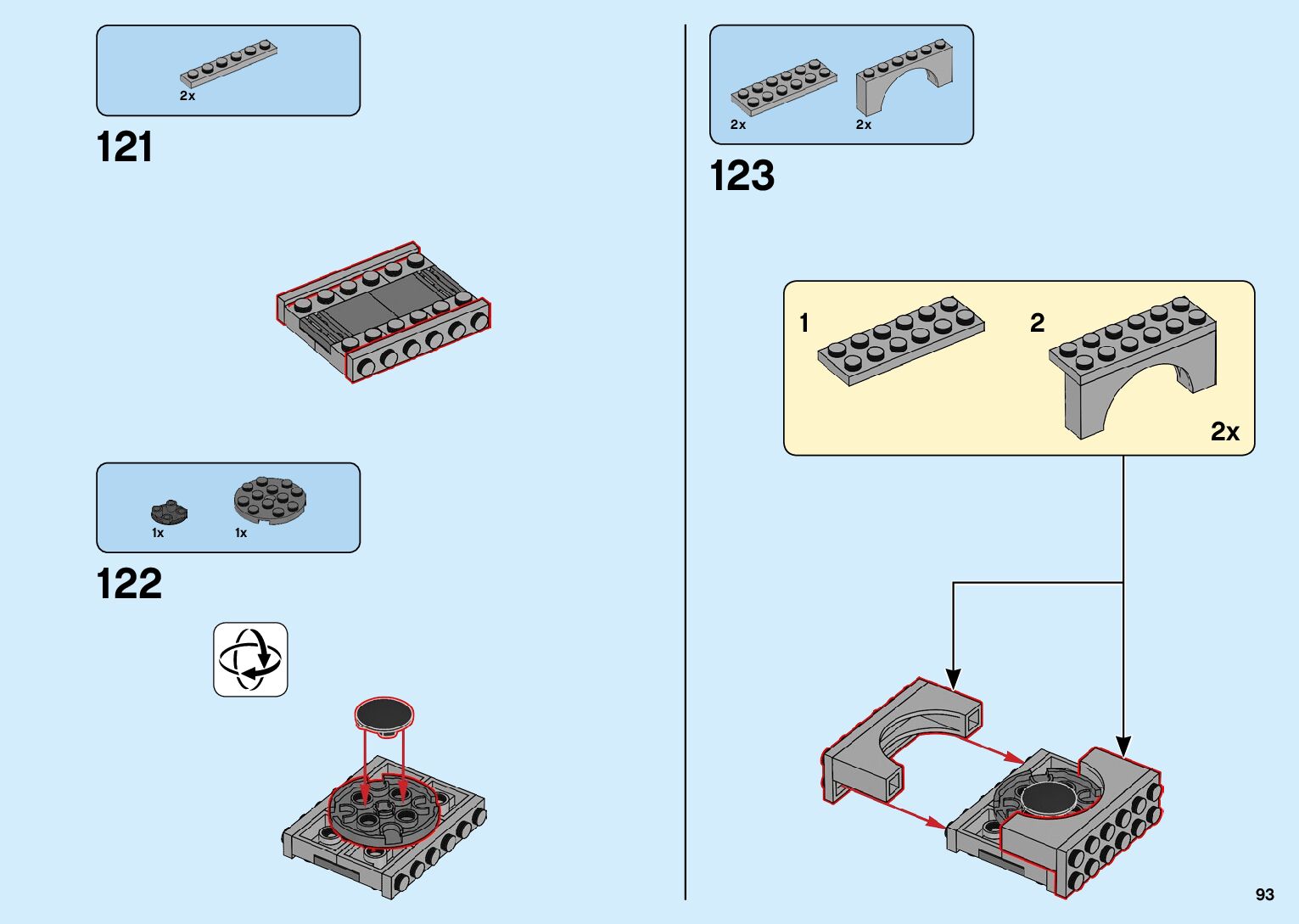 2x

121

1x 1x

122

2x 2x

123

1

2

2x

93