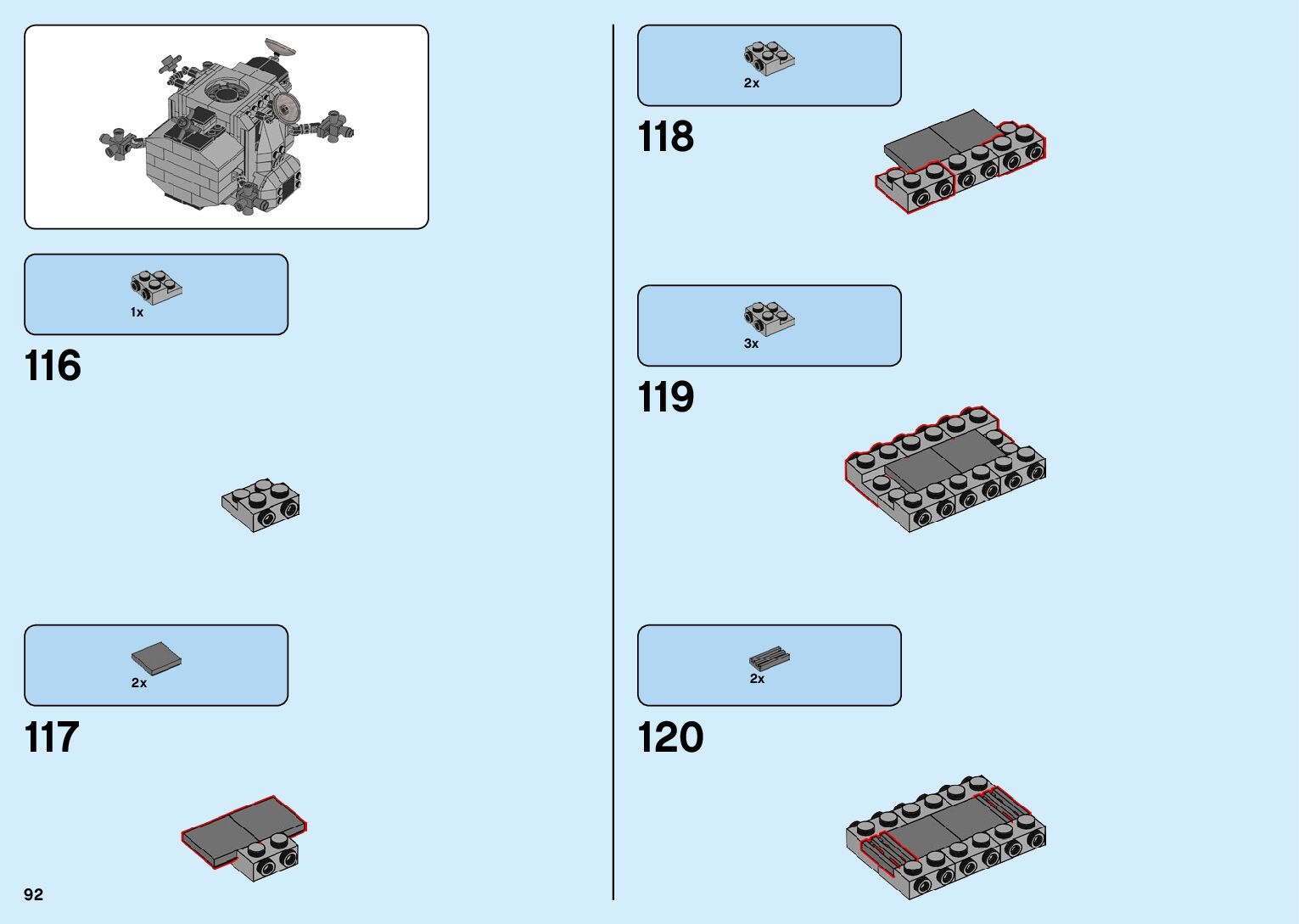 1x

116

2x

117

92

2x

118

3x

119

2x

120