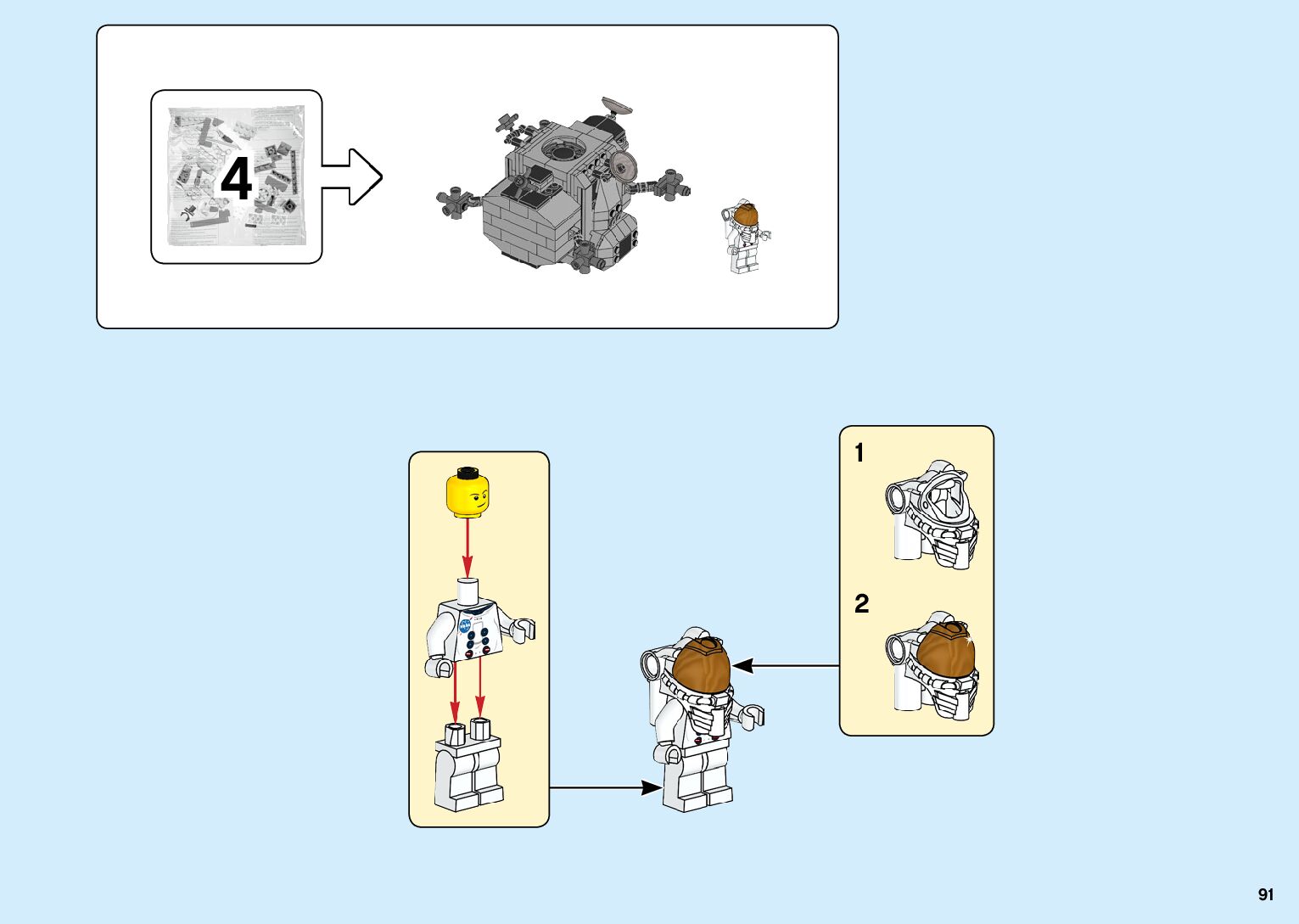 4

1

2

91