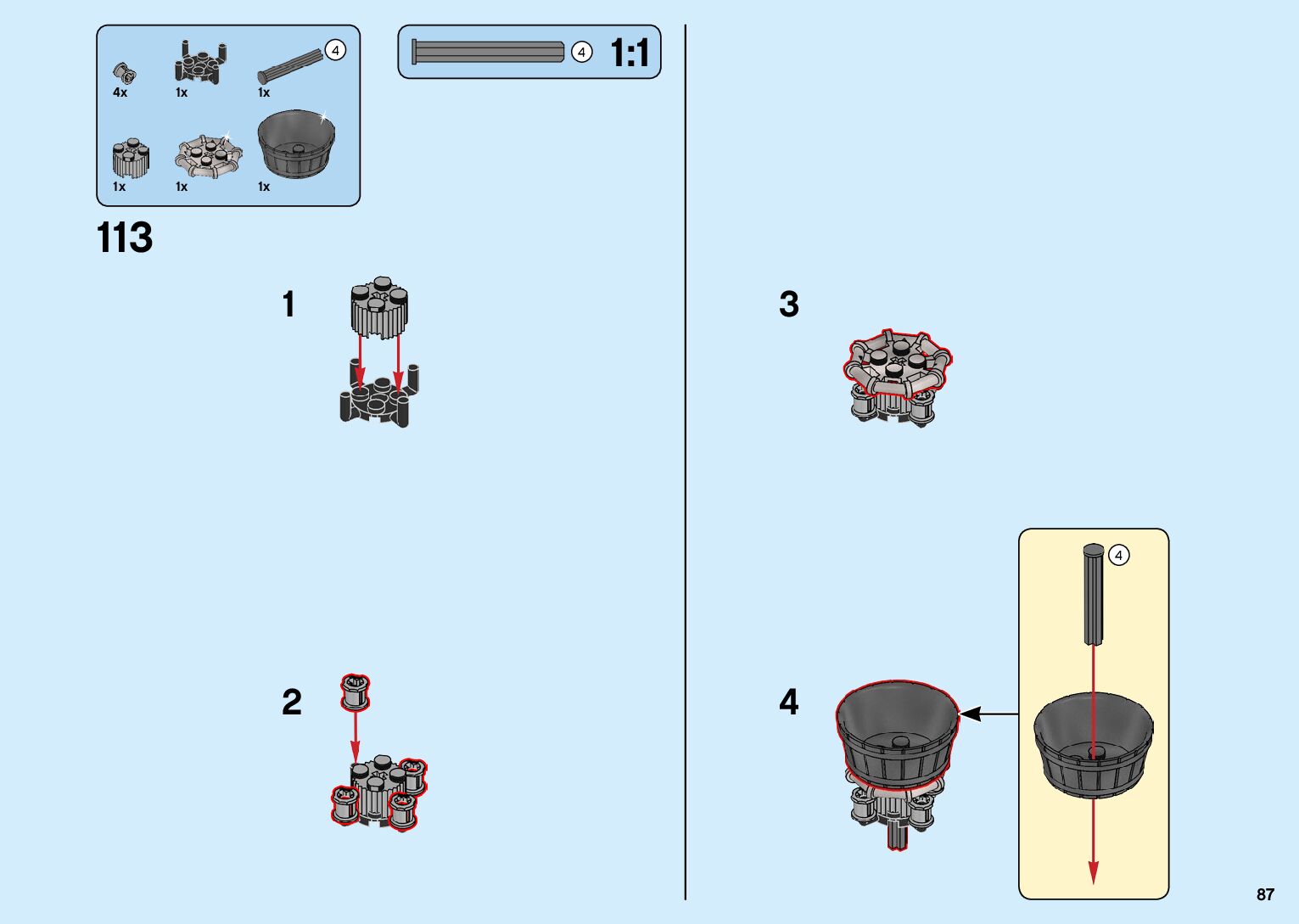 4x
1x
4
1x
1x
1x
1x

4
1:1

113

1

2

3

4

4

87