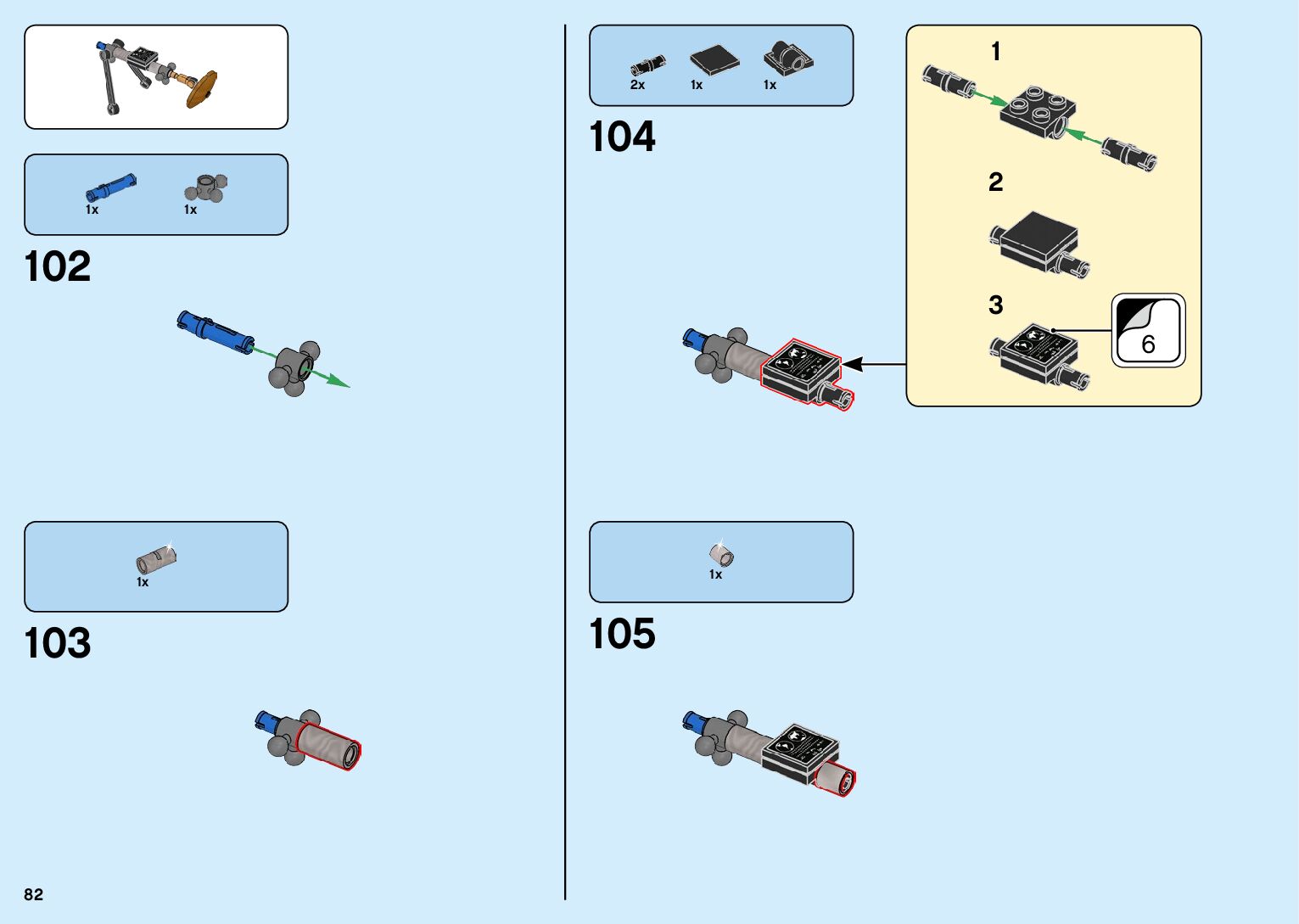 1x 1x

102

1x

103

2x 1x 1x

104

1

2

3

6

1x

105

82