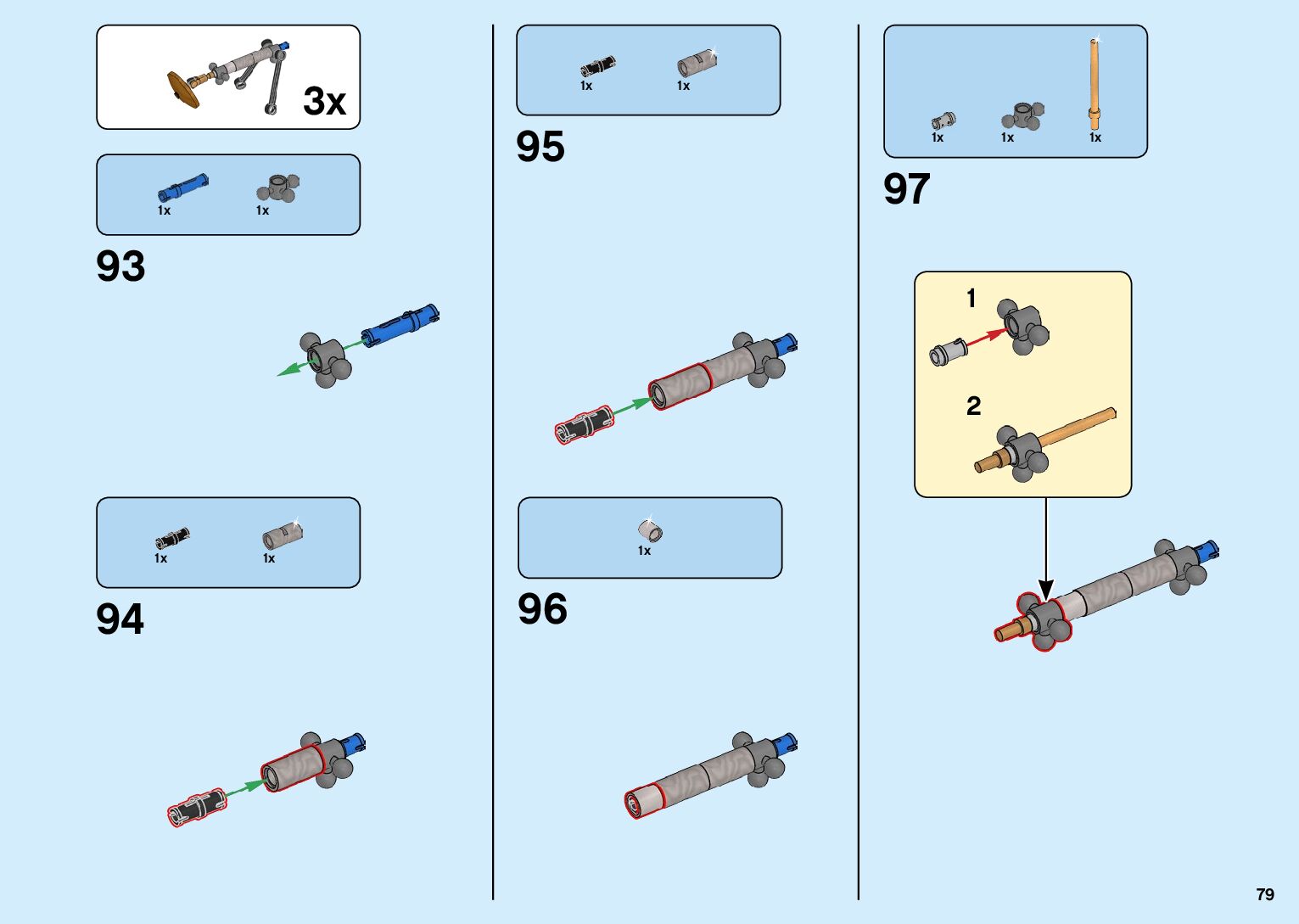 3x

1x 1x

93

1x 1x

94

1x 1x

95

1x

96

1x 1x 1x

97

1

2

79