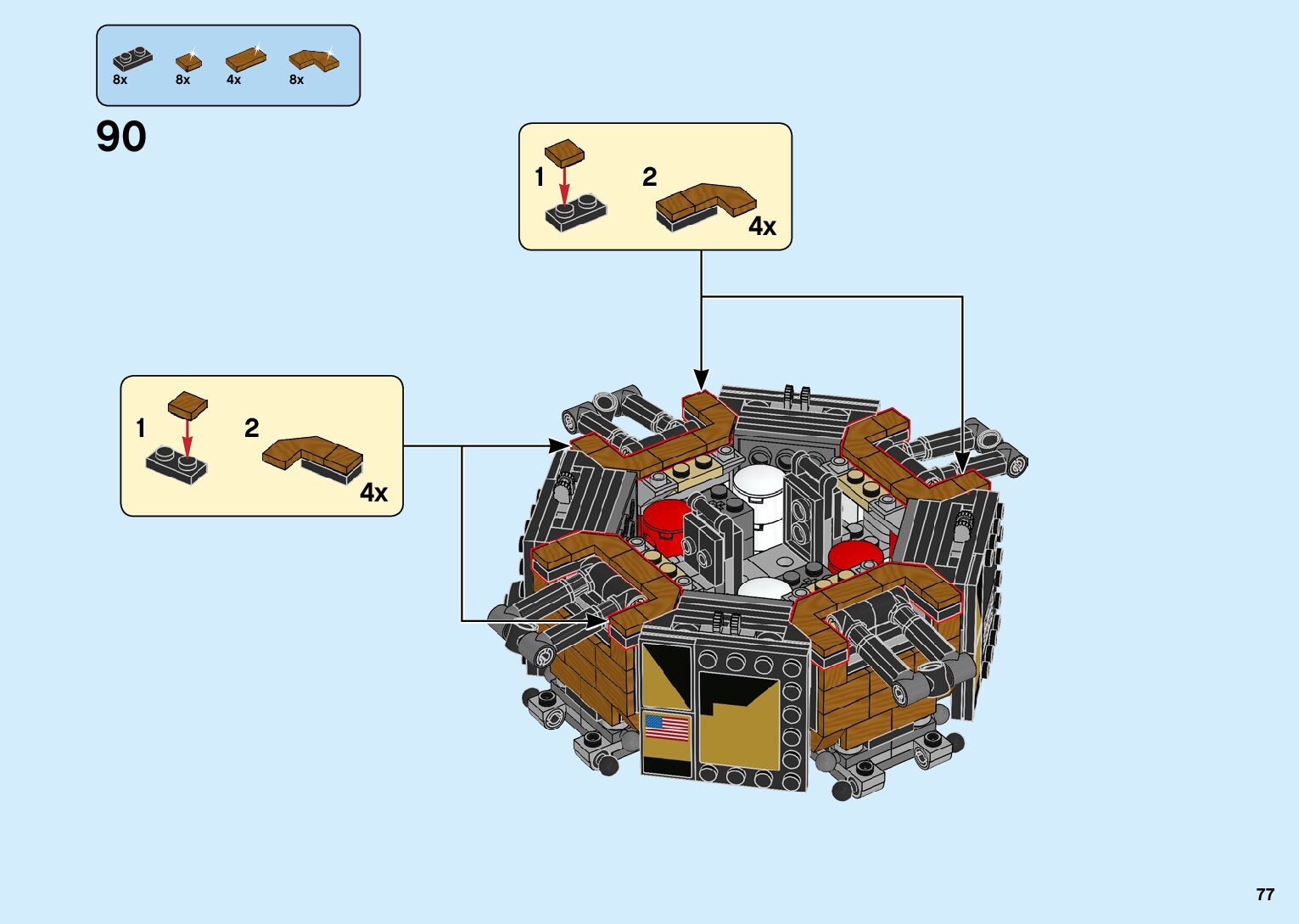 8x 8x 4x 8x

90

1 2 4x

1 2 4x

77