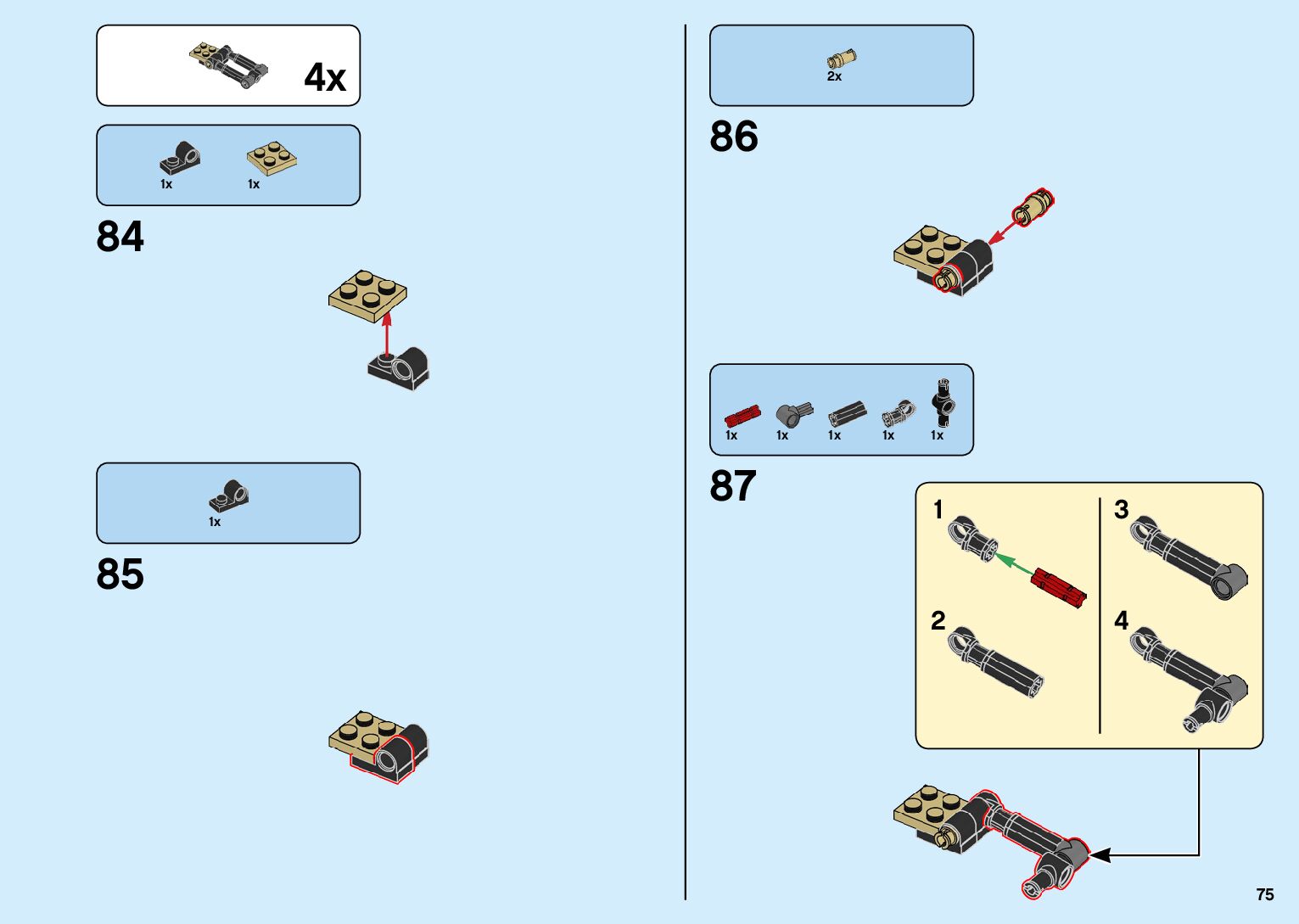 4x

1x 1x

84

1x

85

2x

86

1x 1x 1x 1x 1x

87

1

2

3

4

75