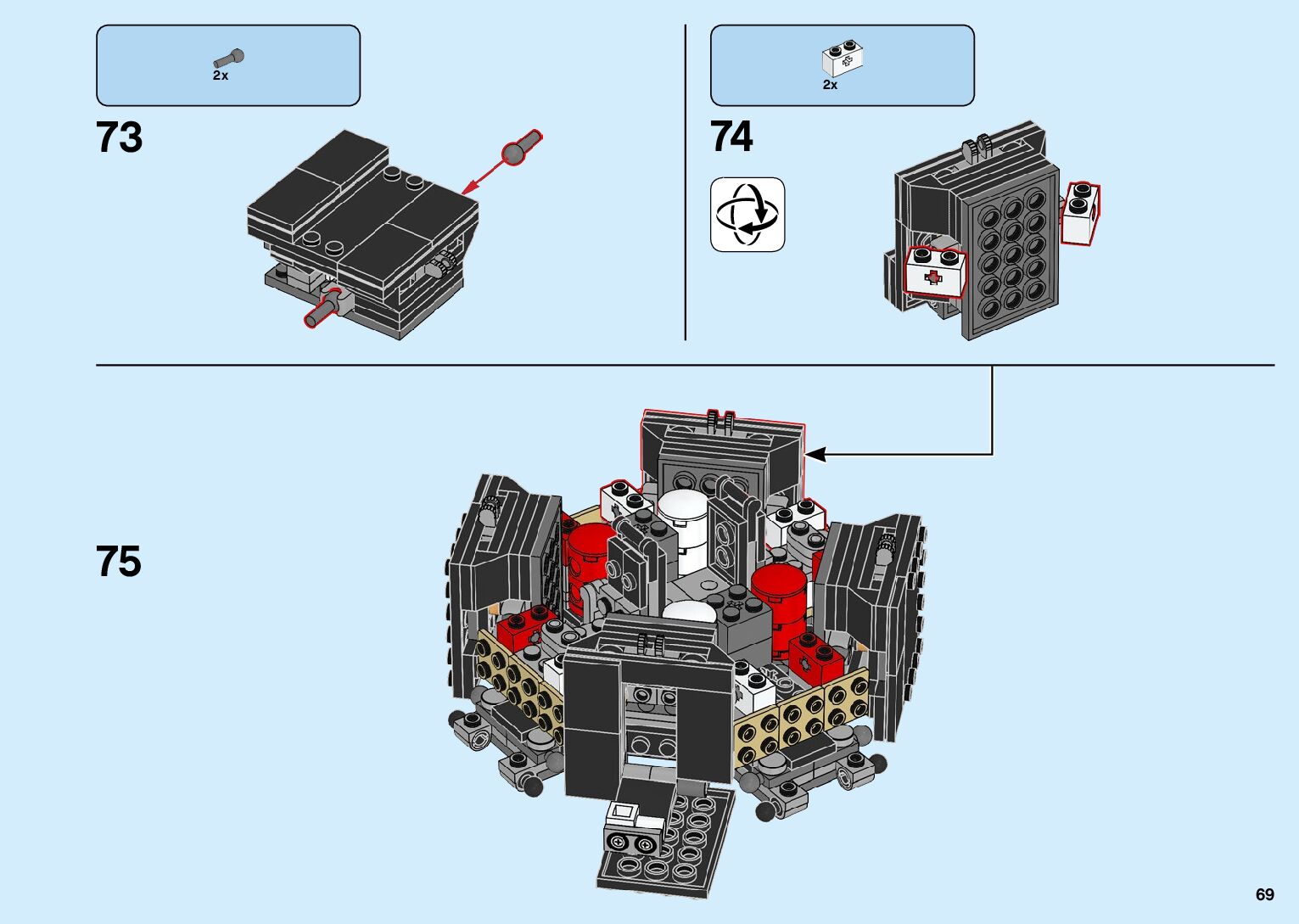 2x

73

2x

74

75

69