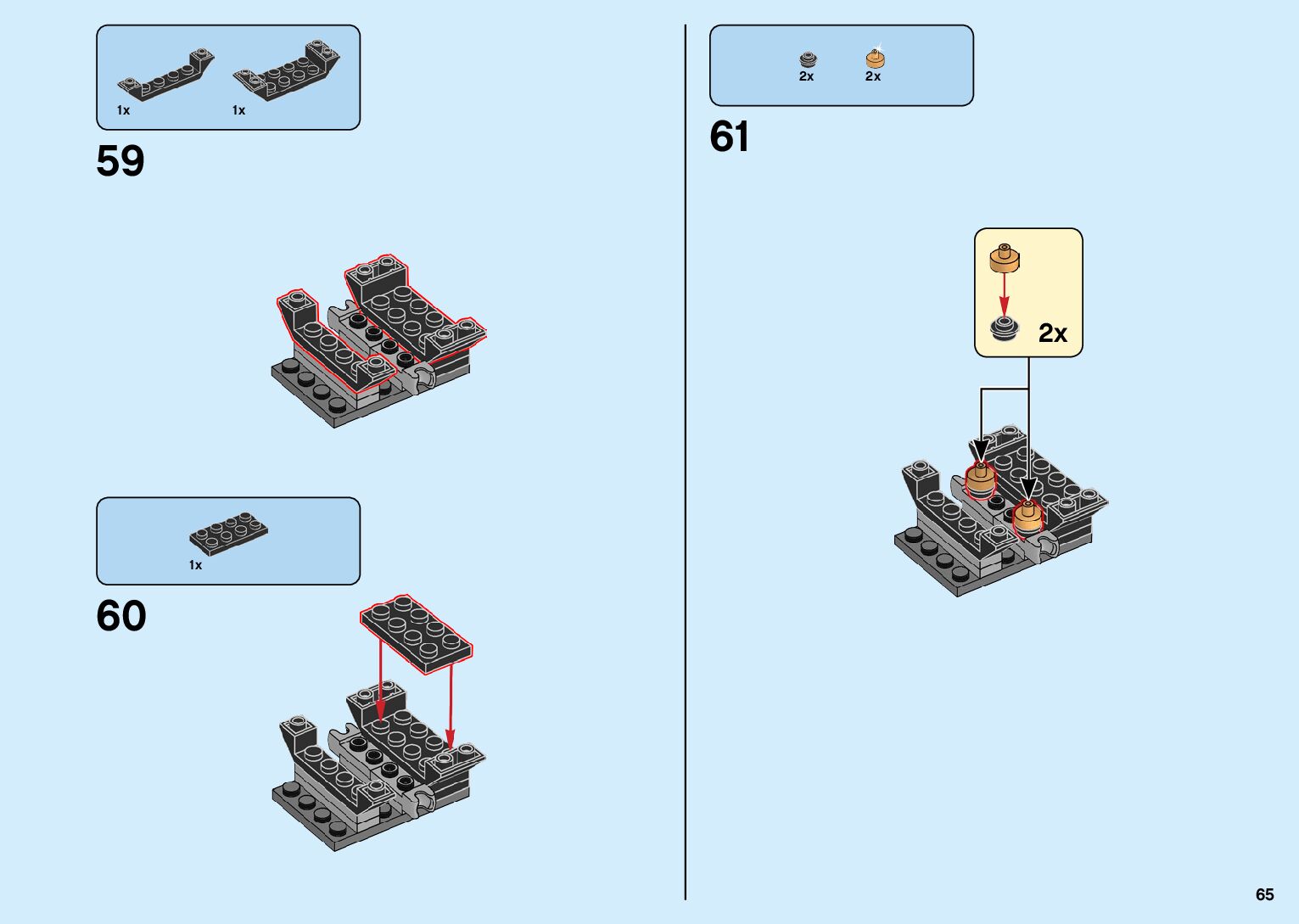 1x 1x

59

1x

60

2x 2x

61

2x

65