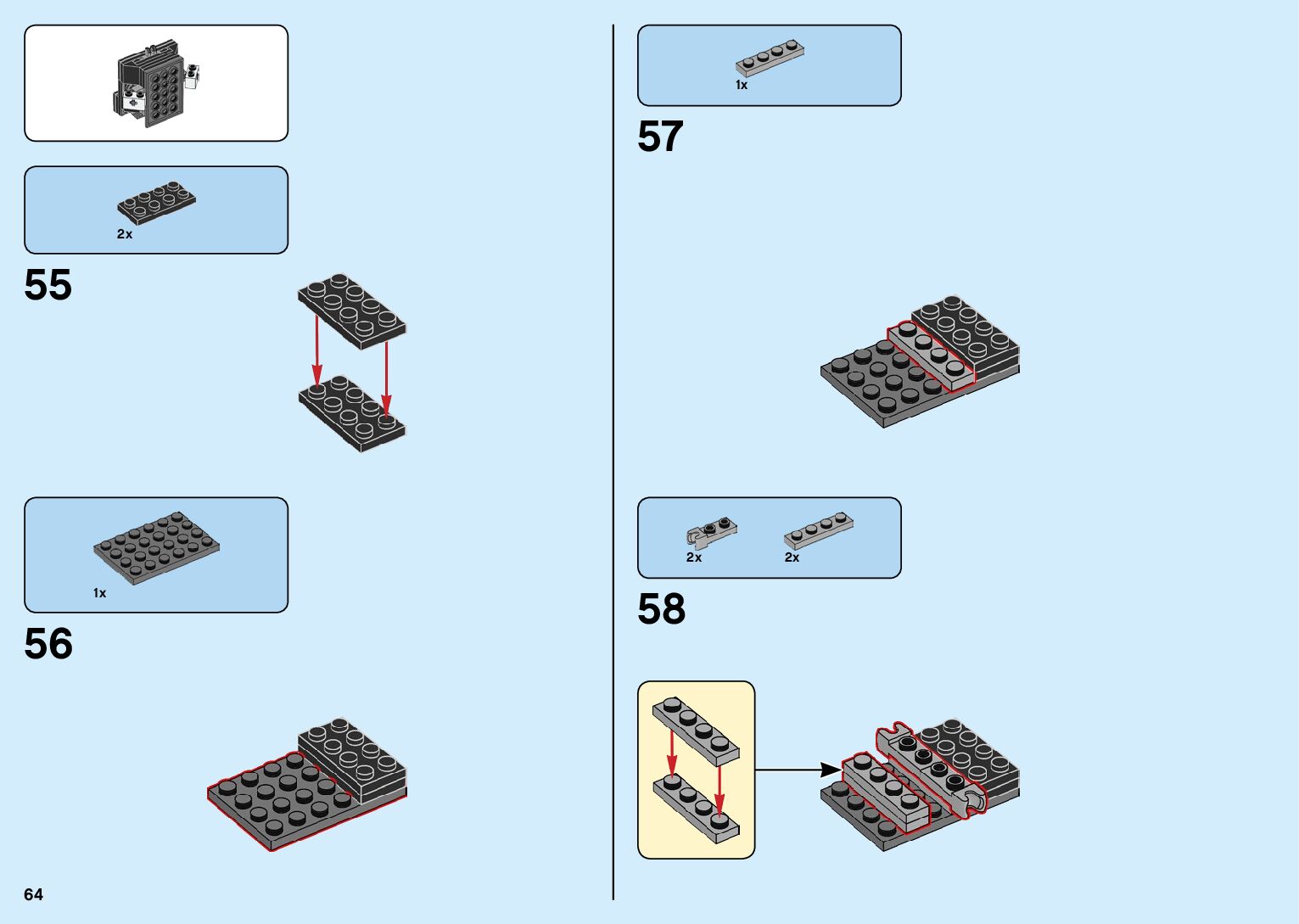 2x

55

1x

56

64

1x

57

2x

2x

58