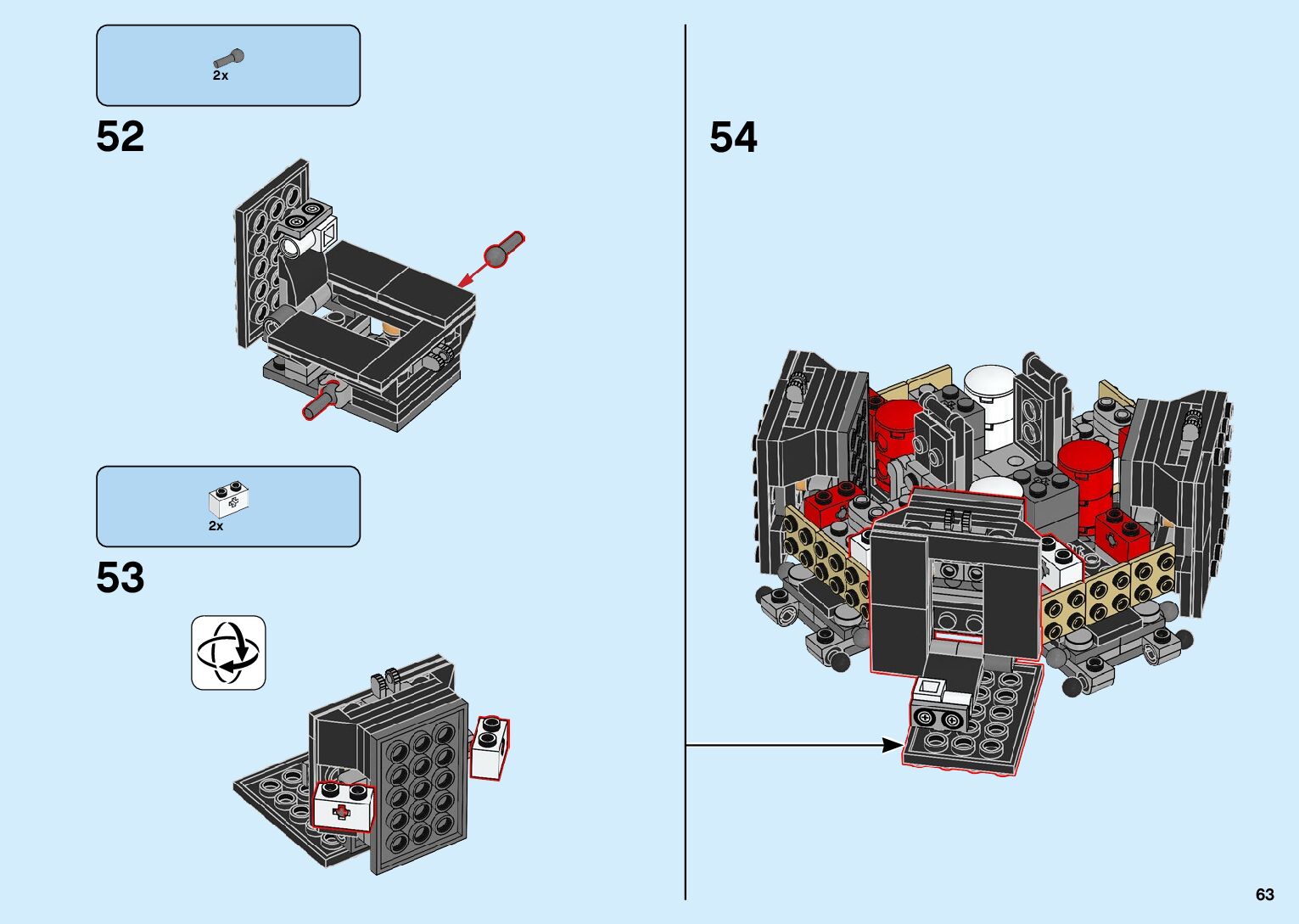 2x

52

2x

53

54

63