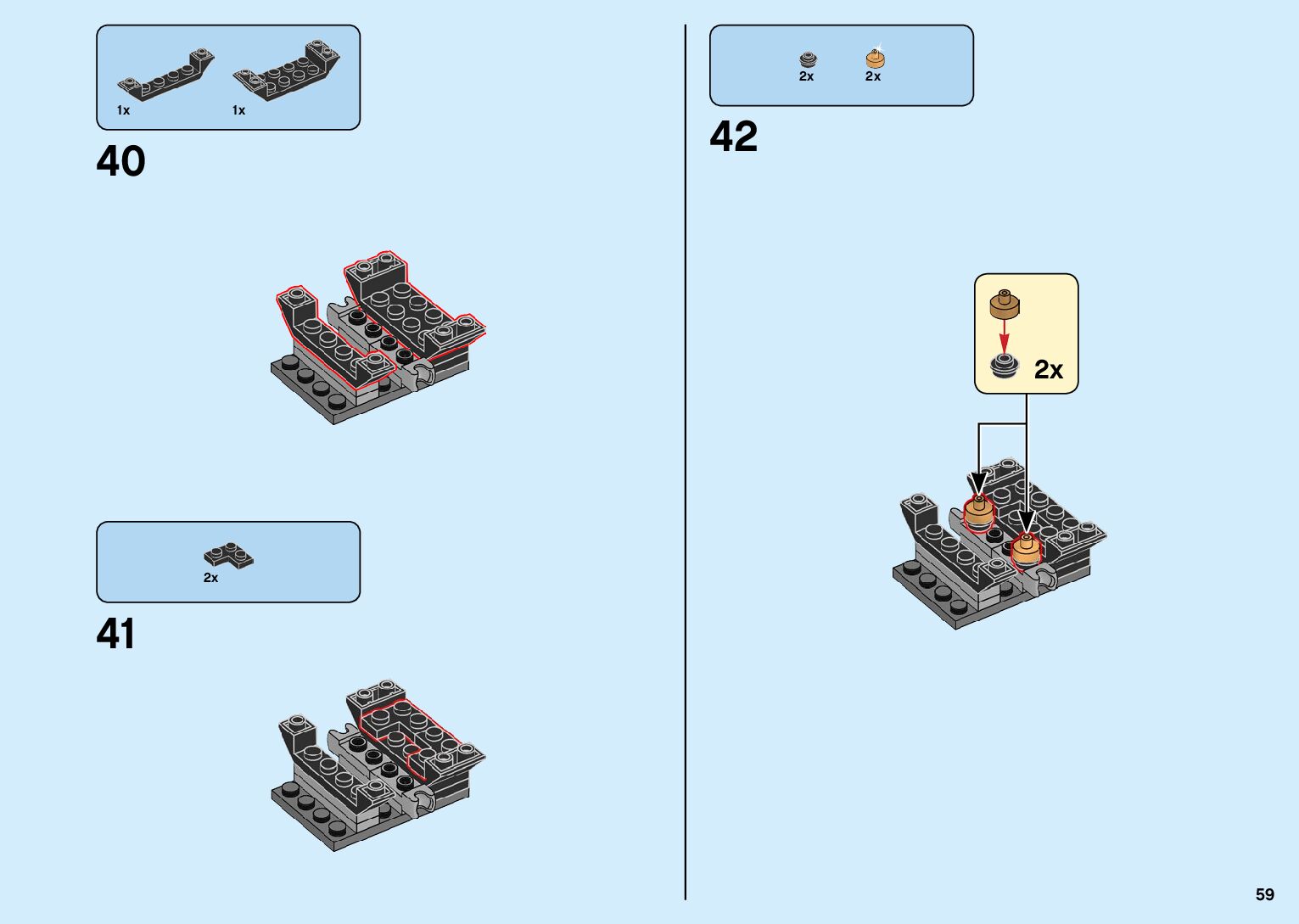 1x 1x

40

2x

41

2x 2x

42

2x

59