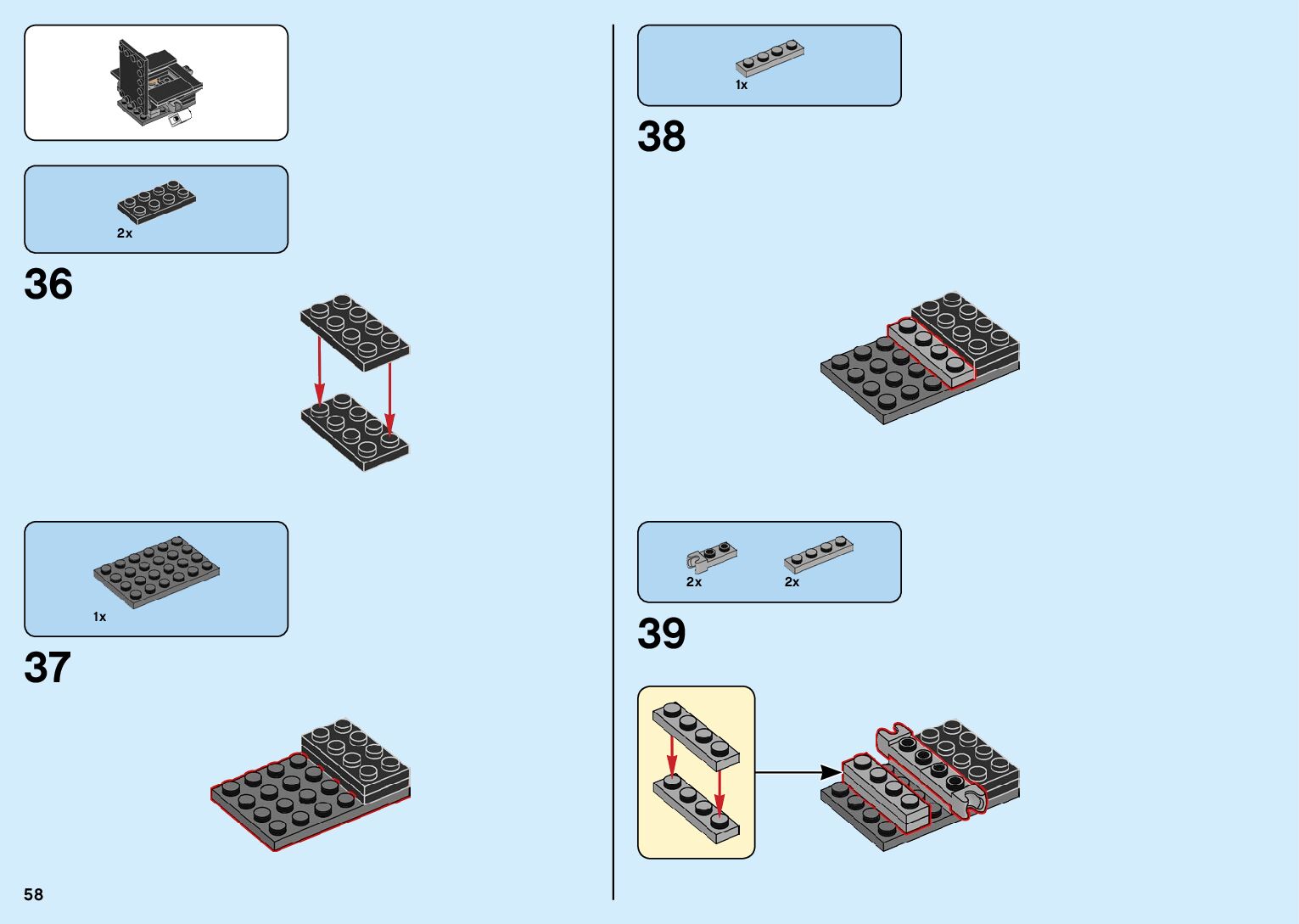 2x

36

1x

37

58

1x

38

2x 2x

39